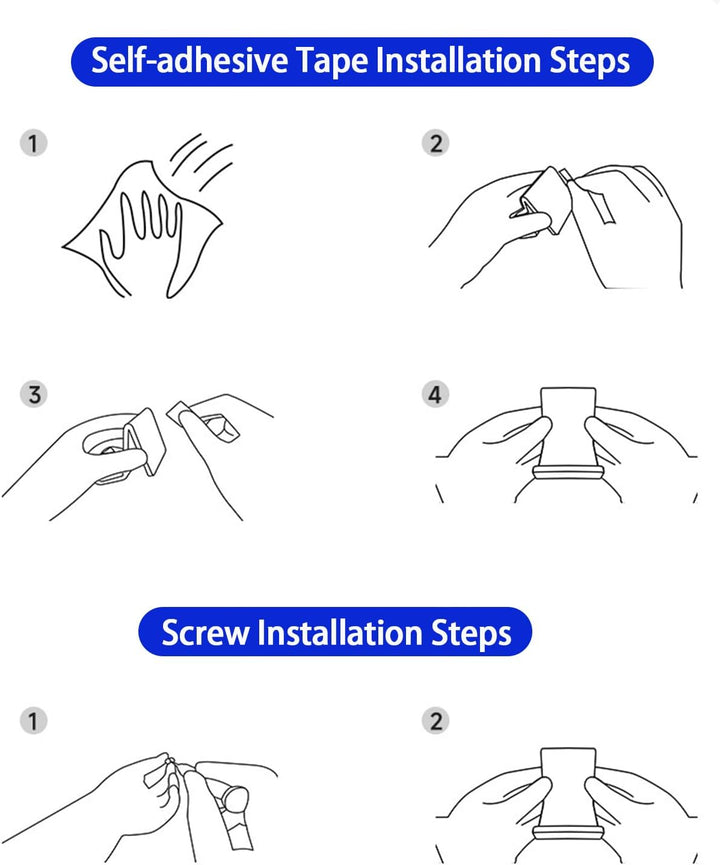 Self-adhesive Tape Installation Steps

1

2

3

4

Screw Installation Steps

1

2