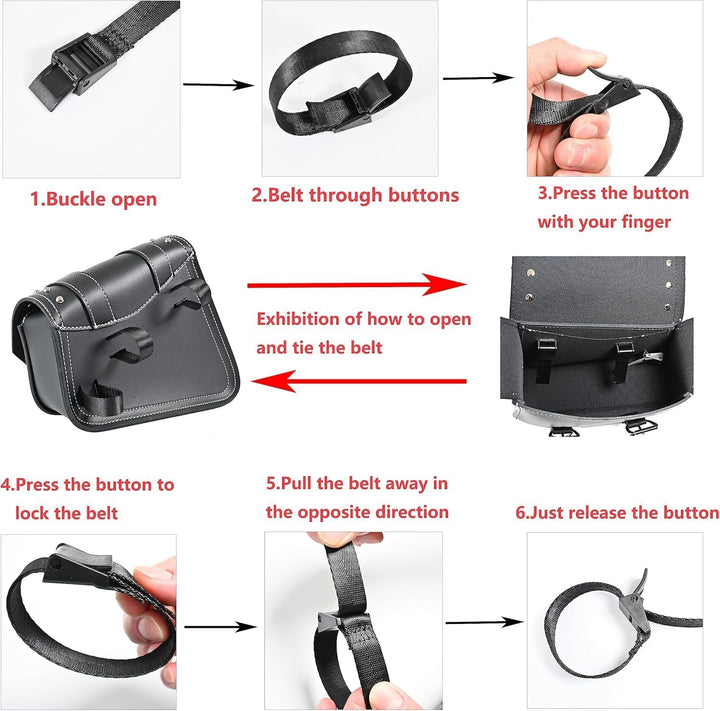 1.Buckle open

2.Belt through buttons

3.Press the button with your finger

Exhibition of how to open and tie the belt

4.Press the button to lock the belt

5.Pull the belt away in the opposite direction

6.Just release the button