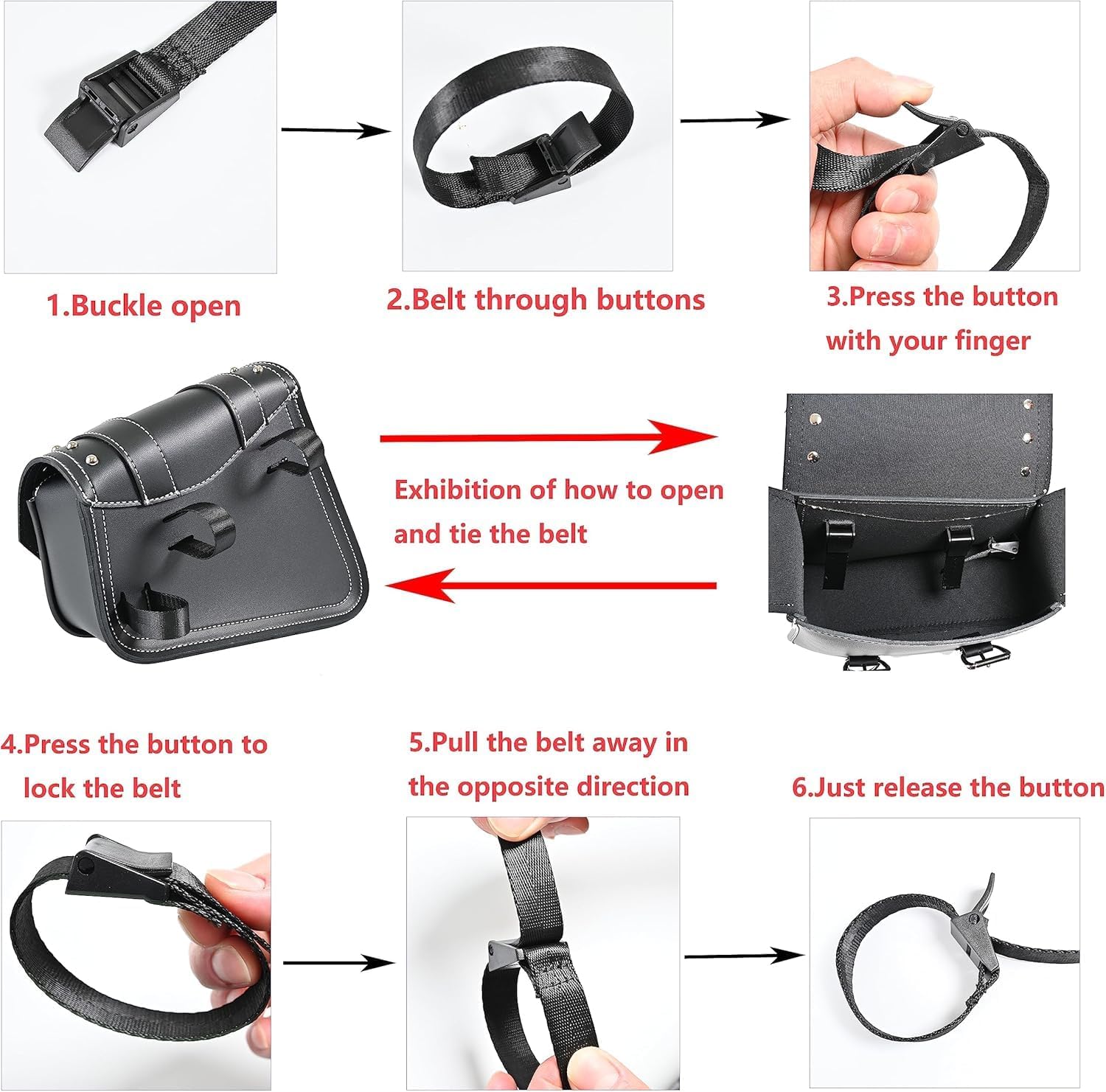 1.Buckle open

2.Belt through buttons

3.Press the button with your finger

Exhibition of how to open and tie the belt

4.Press the button to lock the belt

5.Pull the belt away in the opposite direction

6.Just release the button