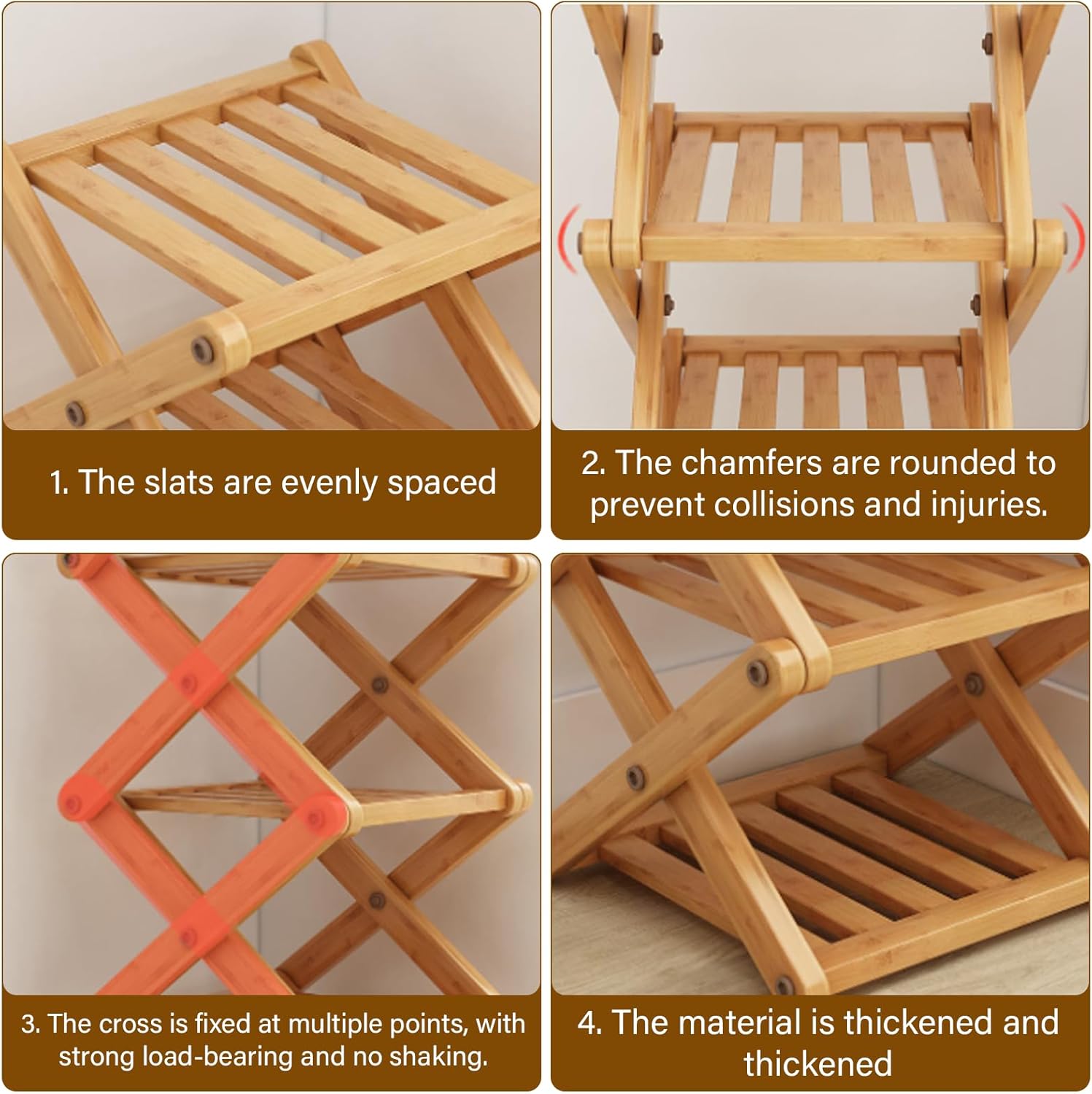 1. The slats are evenly spaced

2. The chamfers are rounded to prevent collisions and injuries.

3. The cross is fixed at multiple points, with strong load-bearing and no shaking.

4. The material is thickened and thickened