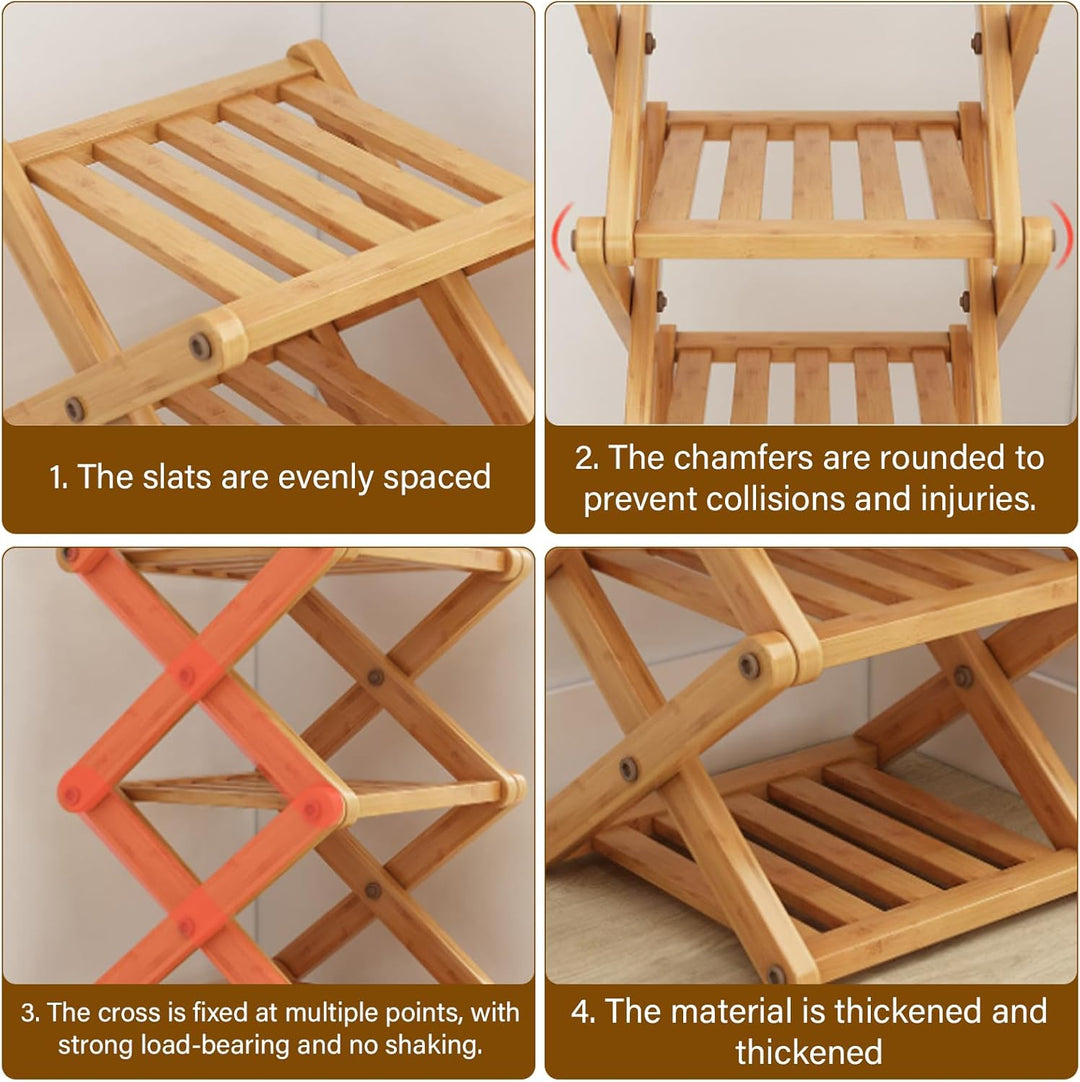 1. The slats are evenly spaced

2. The chamfers are rounded to prevent collisions and injuries.

3. The cross is fixed at multiple points, with strong load-bearing and no shaking.

4. The material is thickened and thickened