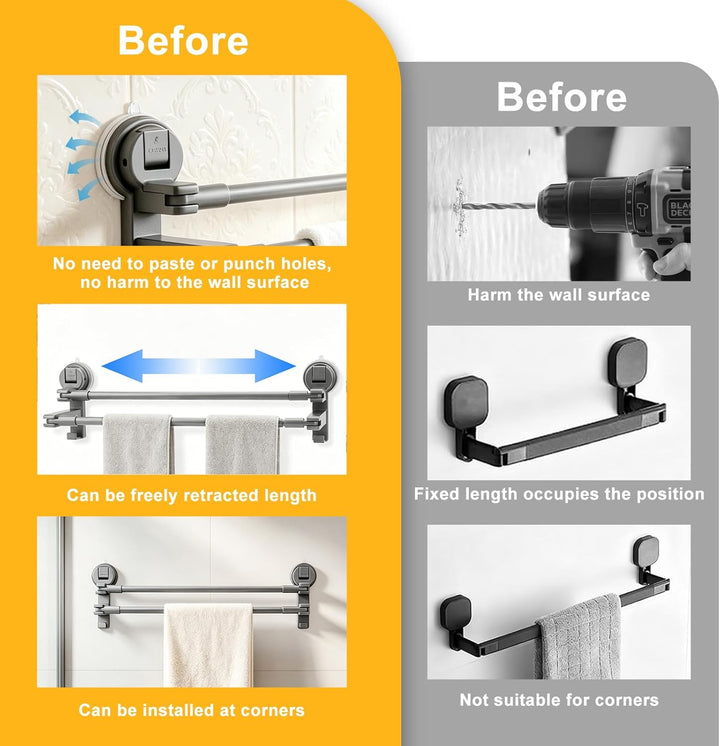 Before

No need to paste or punch holes, no harm to the wall surface

Can be freely retracted length

Can be installed at corners

Before

BLACK DECK

Harm the wall surface

Fixed length occupies the position

Not suitable for corners