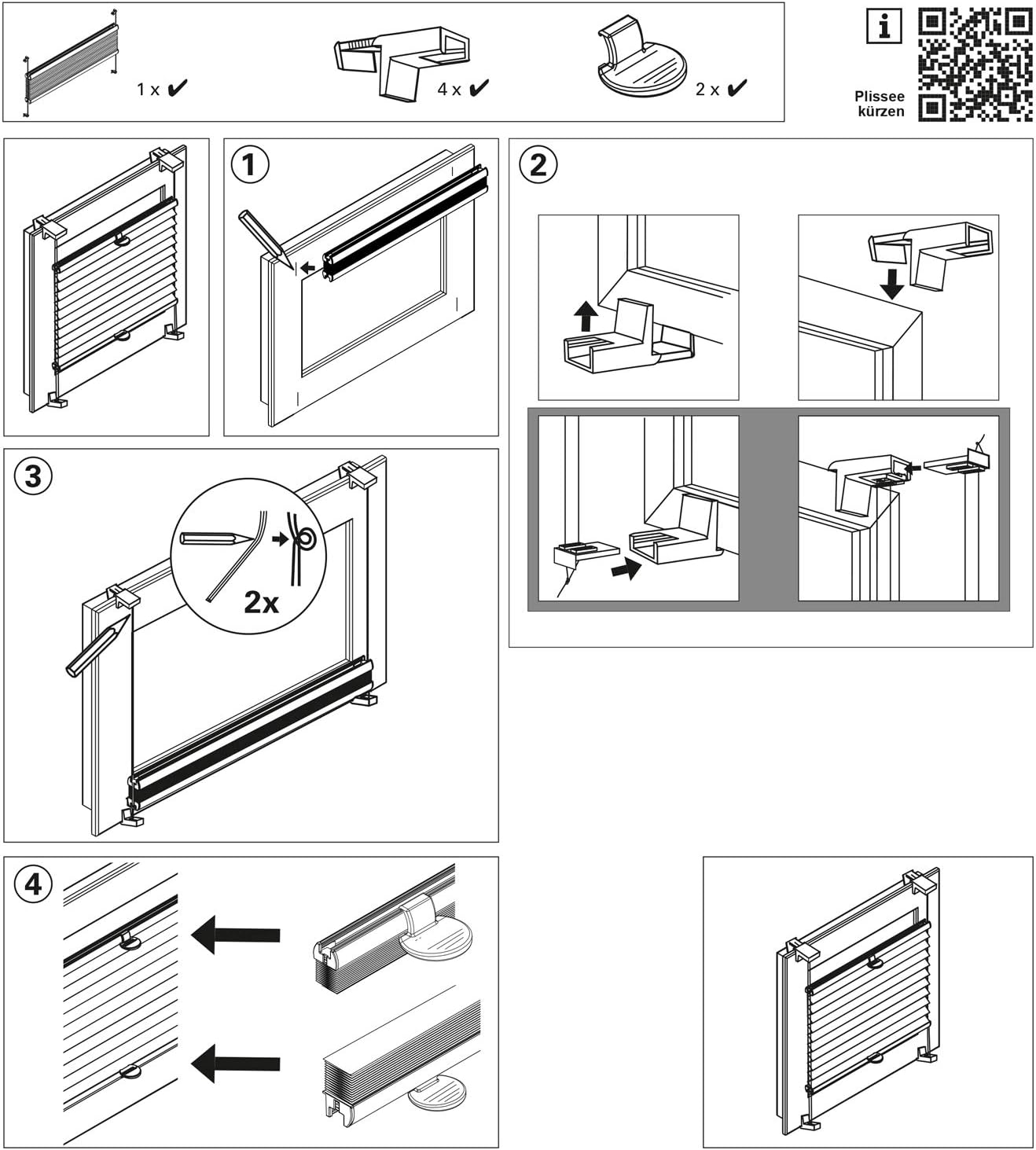 1 x ✔

4 x ✔

2 x ✔

i

Plissee kürzen

1

2

3

2x

4