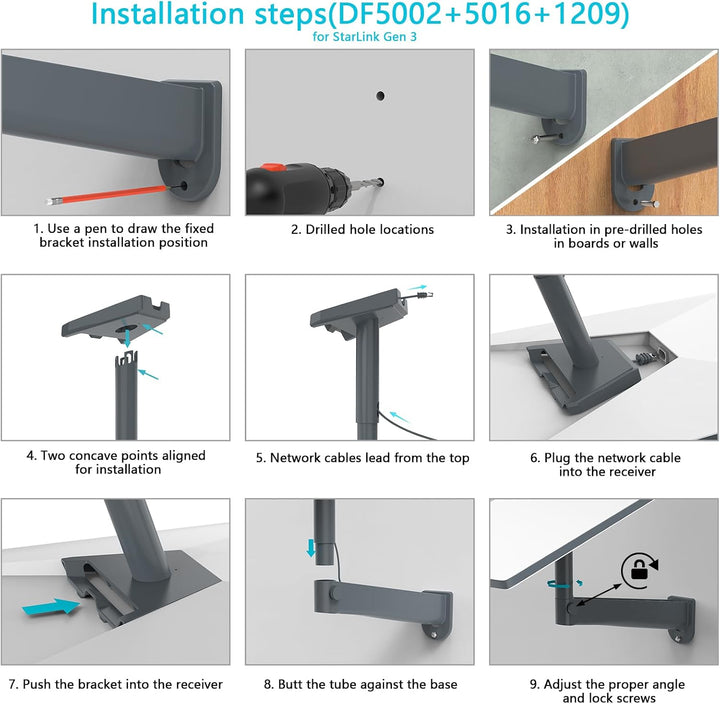 Installation steps(DF5002+5016+1209)
for StarLink Gen 3

1. Use a pen to draw the fixed bracket installation position

2. Drilled hole locations

3. Installation in pre-drilled holes in boards or walls

4. Two concave points aligned for installation

5. Network cables lead from the top

6. Plug the network cable into the receiver

7. Push the bracket into the receiver

8. Butt the tube against the base

9. Adjust the proper angle and lock screws