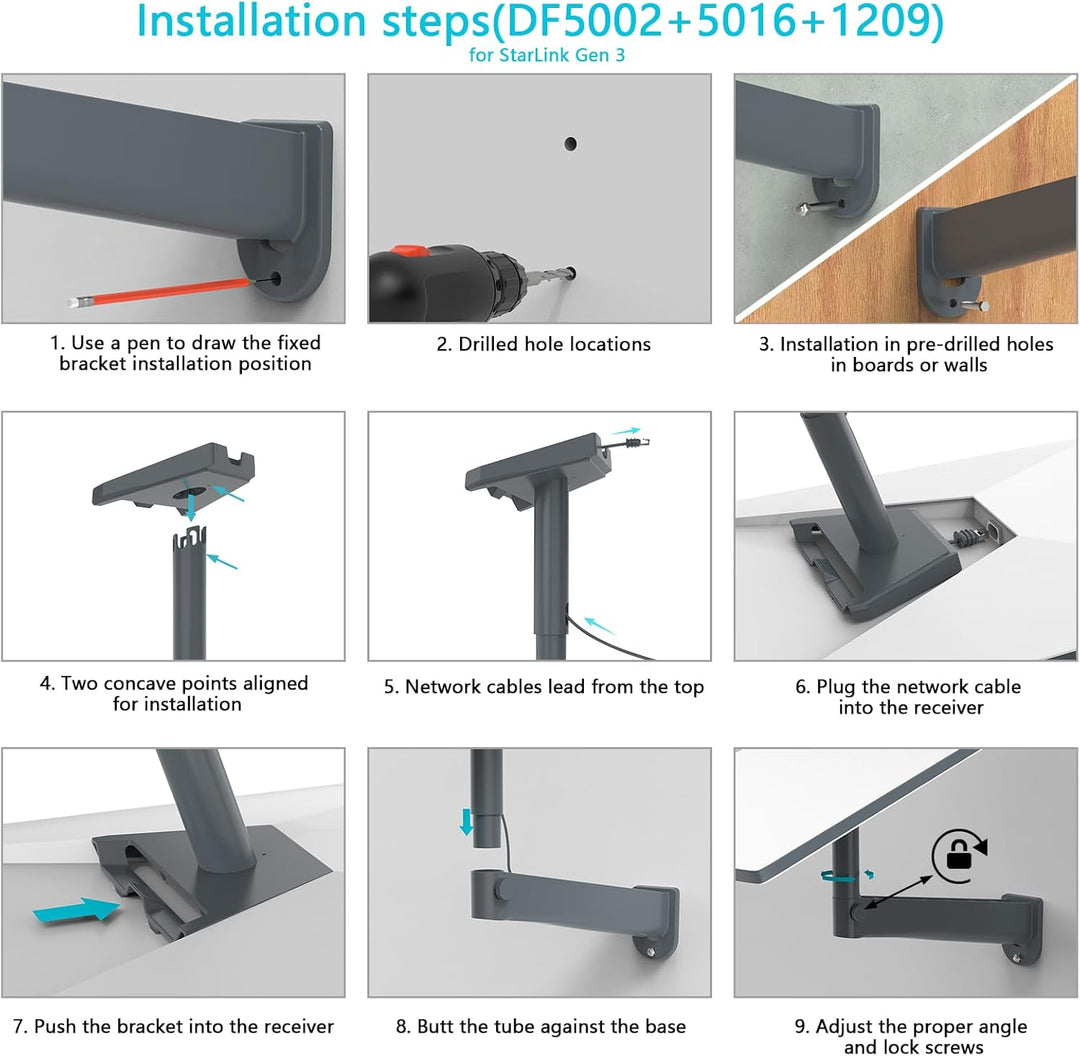 Installation steps(DF5002+5016+1209)
for StarLink Gen 3

1. Use a pen to draw the fixed bracket installation position

2. Drilled hole locations

3. Installation in pre-drilled holes in boards or walls

4. Two concave points aligned for installation

5. Network cables lead from the top

6. Plug the network cable into the receiver

7. Push the bracket into the receiver

8. Butt the tube against the base

9. Adjust the proper angle and lock screws