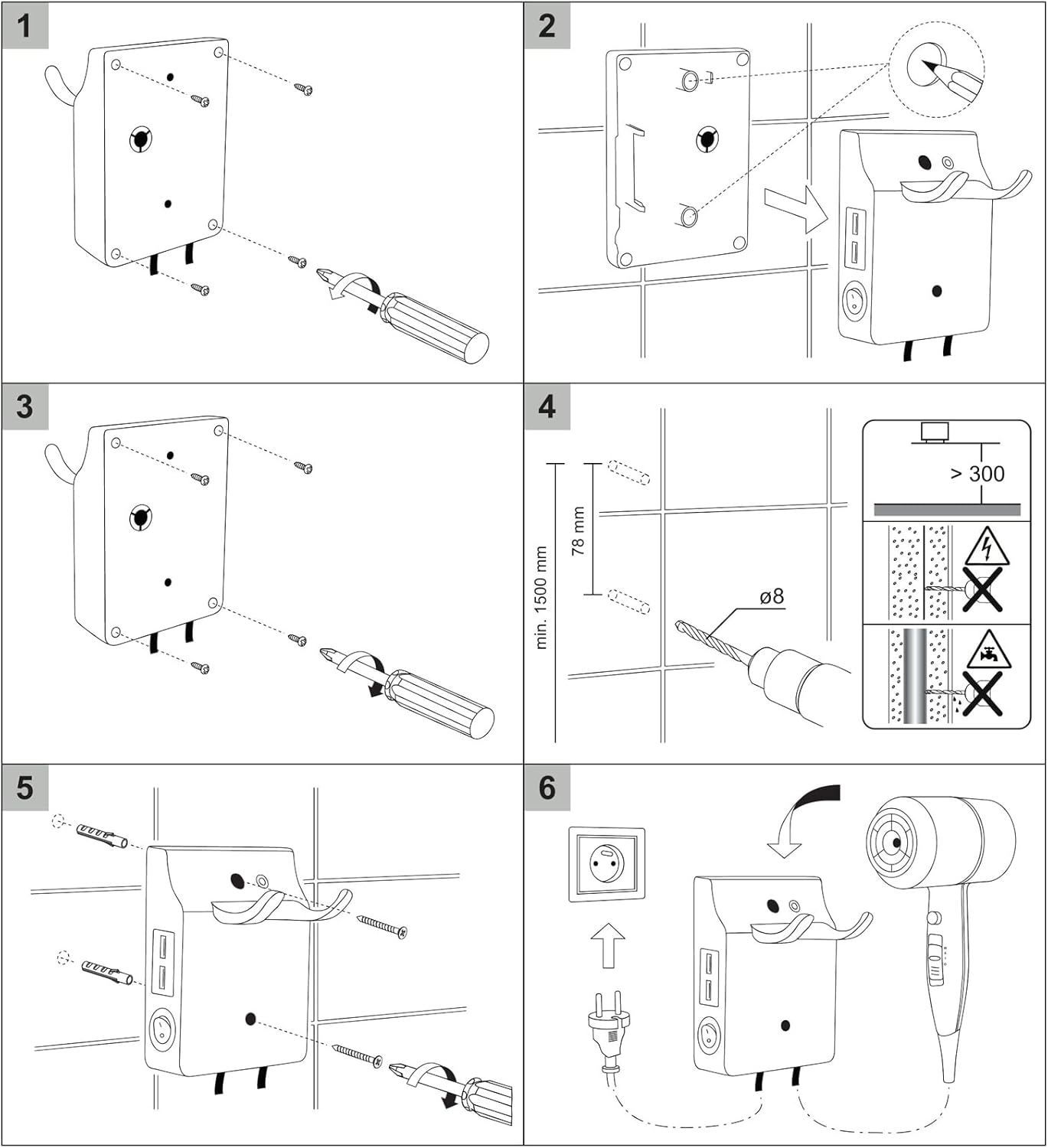 1

2

3

4

min. 1500 mm

78 mm

ø8

> 300

5

6