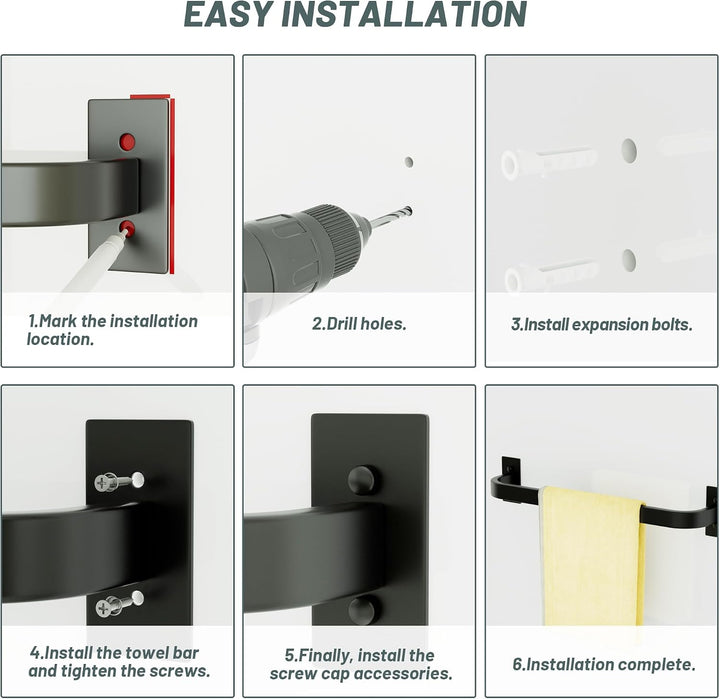 EASY INSTALLATION

1.Mark the installation location.

2.Drill holes.

3.Install expansion bolts.

4.Install the towel bar and tighten the screws.

5.Finally, install the screw cap accessories.

6.Installation complete.