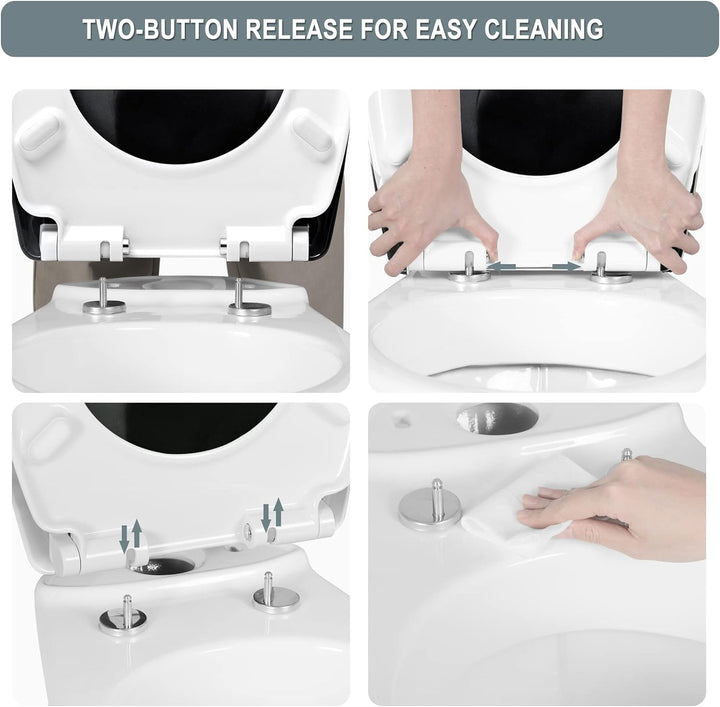 TWO-BUTTON RELEASE FOR EASY CLEANING