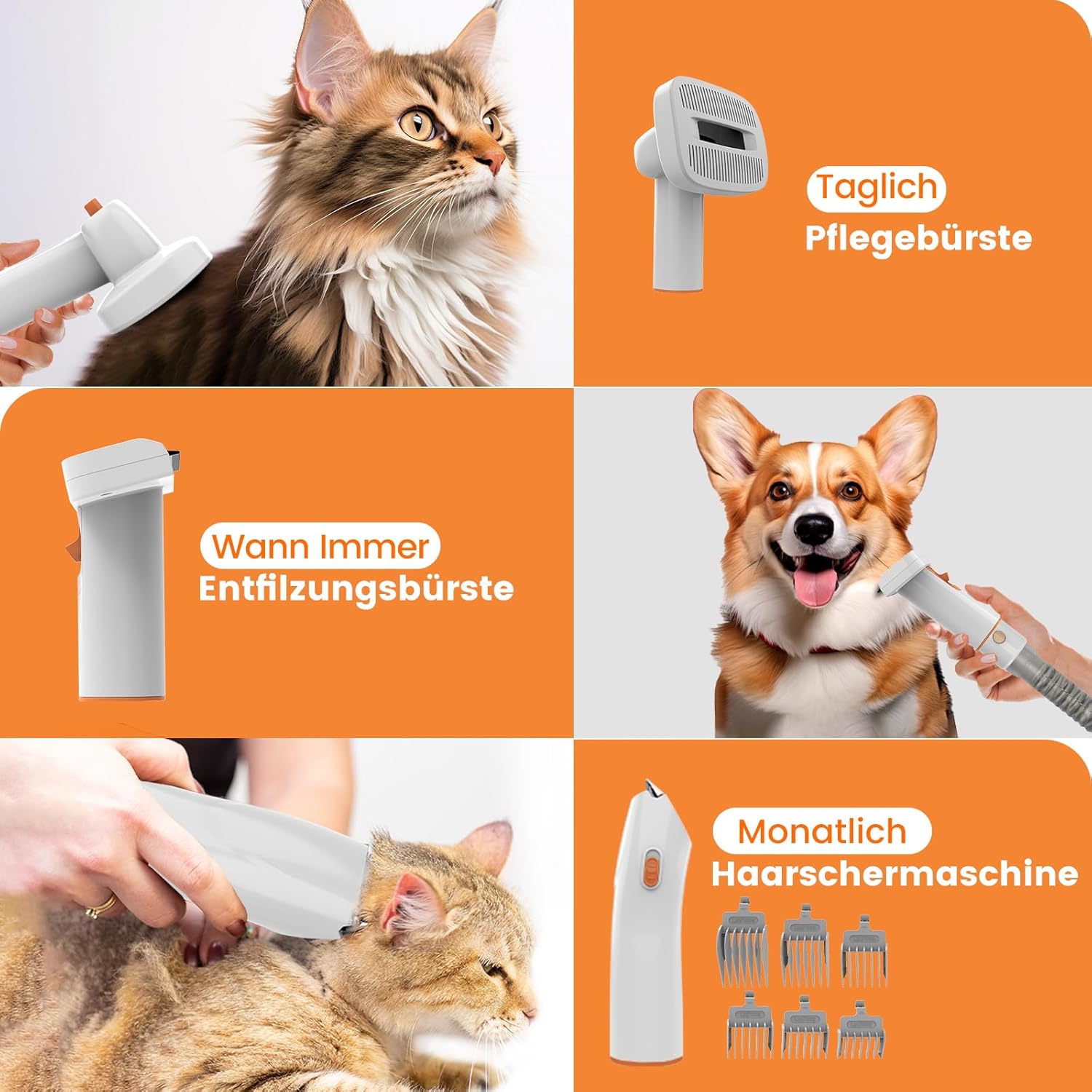 Taglich
Pflegebürste

Wann Immer
Entfilzungsbürste

Monatlich
Haarschermaschine