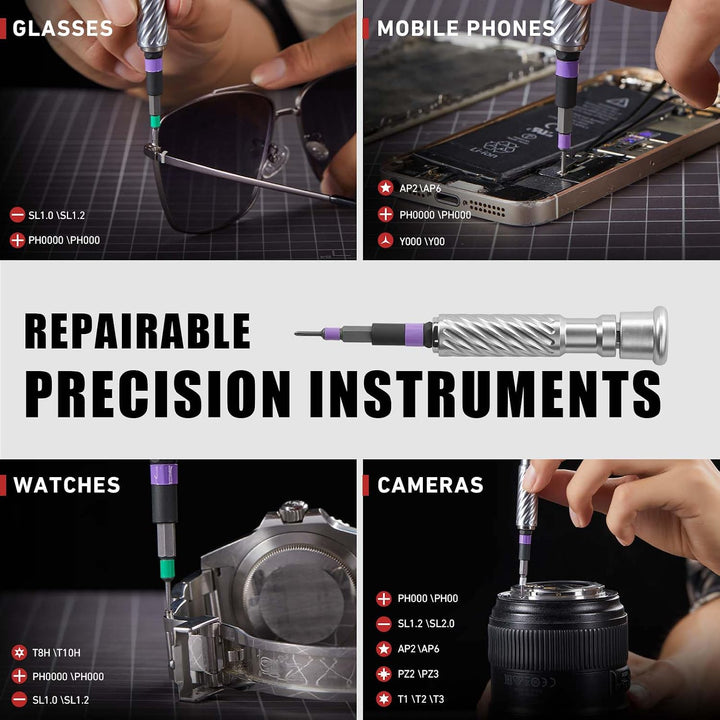 GLASSES

SL1.0 \SL1.2

PH0000 \PH000

MOBILE PHONES

AP2 \AP6

PH0000 \PH000

Y000 \Y00

REPAIRABLE

PRECISION INSTRUMENTS

WATCHES

T8H \T10H

PH0000 \PH000

SL1.0 \SL1.2

CAMERAS

PH000 \PH00

SL1.2 \SL2.0

AP2 \AP6

PZ2 \PZ3

T1 \T2 \T3