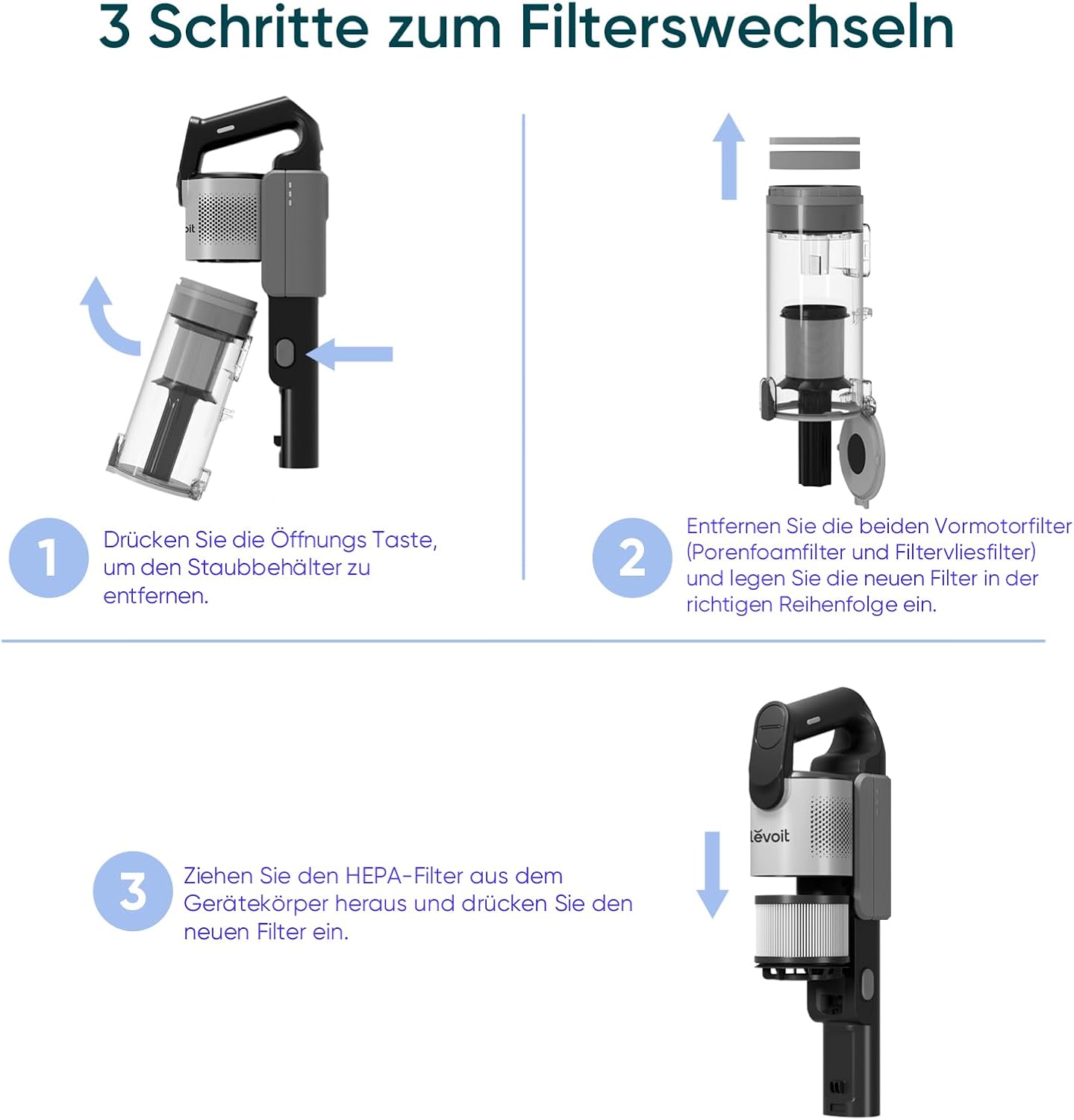 3 Schritte zum Filterswechseln

1 Drücken Sie die Öffnungs Taste, um den Staubbehälter zu entfernen.

2 Entfernen Sie die beiden Vormotorfilter (Porenfoamfilter und Filtervliesfilter) und legen Sie die neuen Filter in der richtigen Reihenfolge ein.

3 Ziehen Sie den HEPA-Filter aus dem Gerätekörper heraus und drücken Sie den neuen Filter ein.

levoit