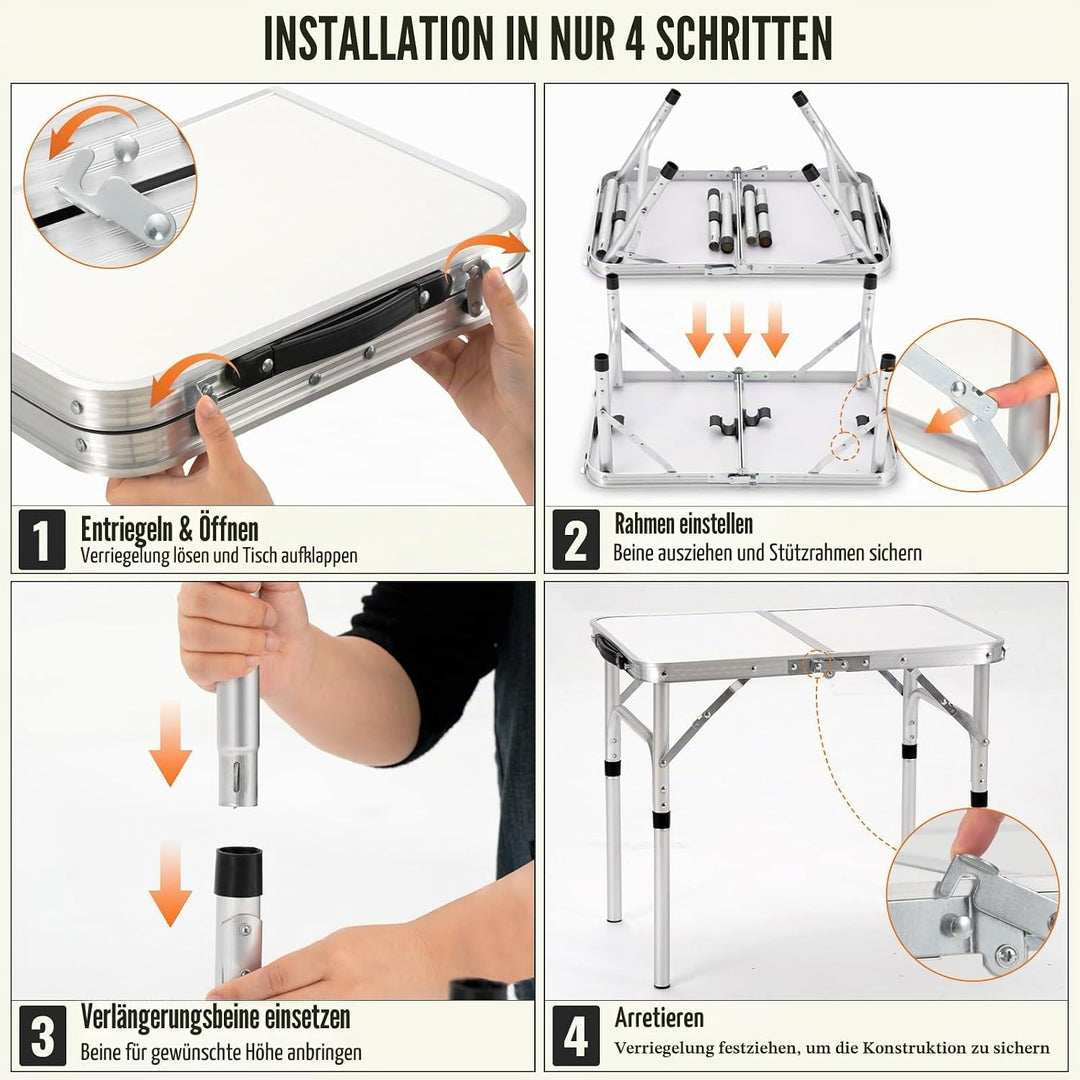 INSTALLATION IN NUR 4 SCHRITTEN

1 Entriegeln & Öffnen
Verriegelung lösen und Tisch aufklappen

2 Rahmen einstellen
Beine ausziehen und Stützrahmen sichern

3 Verlängerungsbeine einsetzen
Beine für gewünschte Höhe anbringen

4 Arretieren
Verriegelung festziehen, um die Konstruktion zu sichern