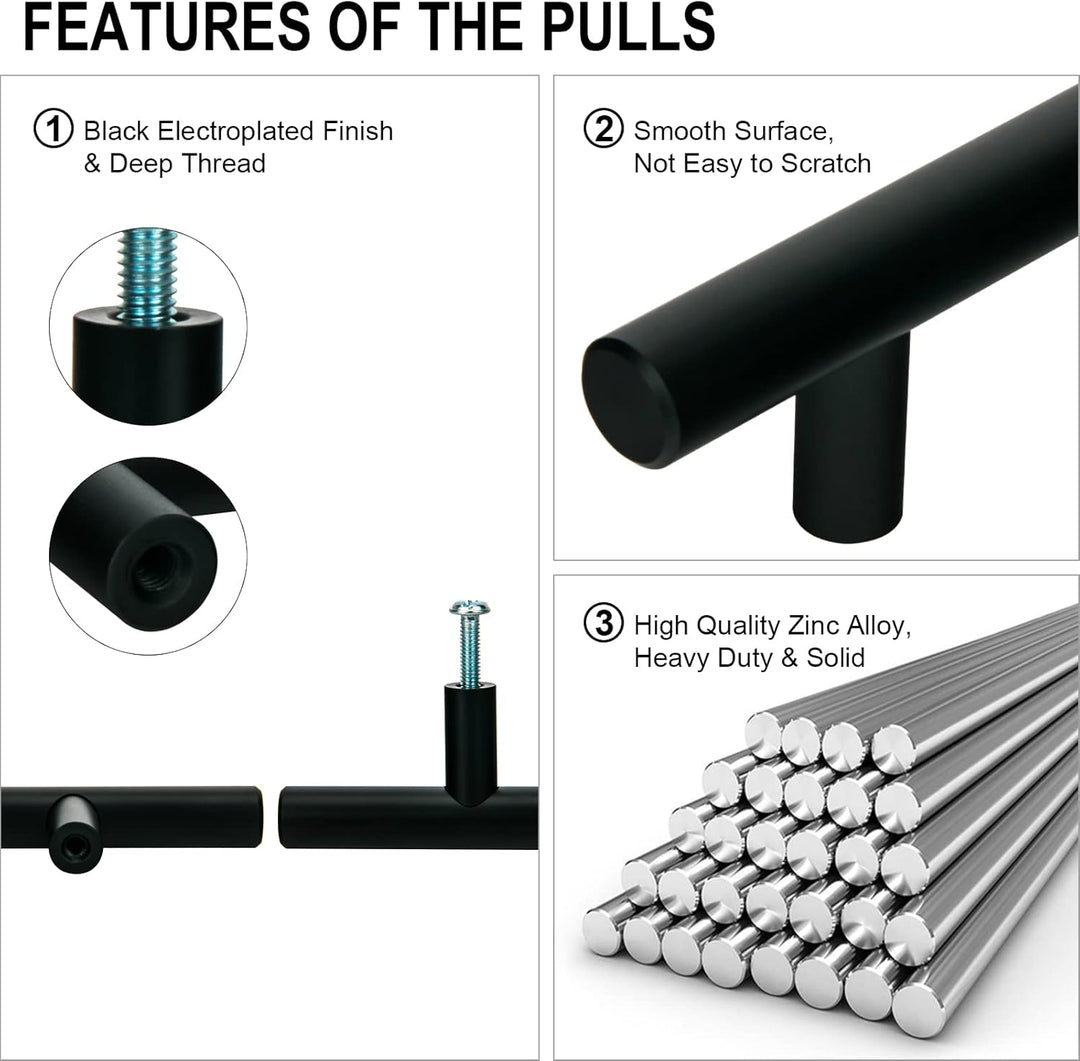 FEATURES OF THE PULLS

① Black Electroplated Finish & Deep Thread

② Smooth Surface, Not Easy to Scratch

③ High Quality Zinc Alloy, Heavy Duty & Solid