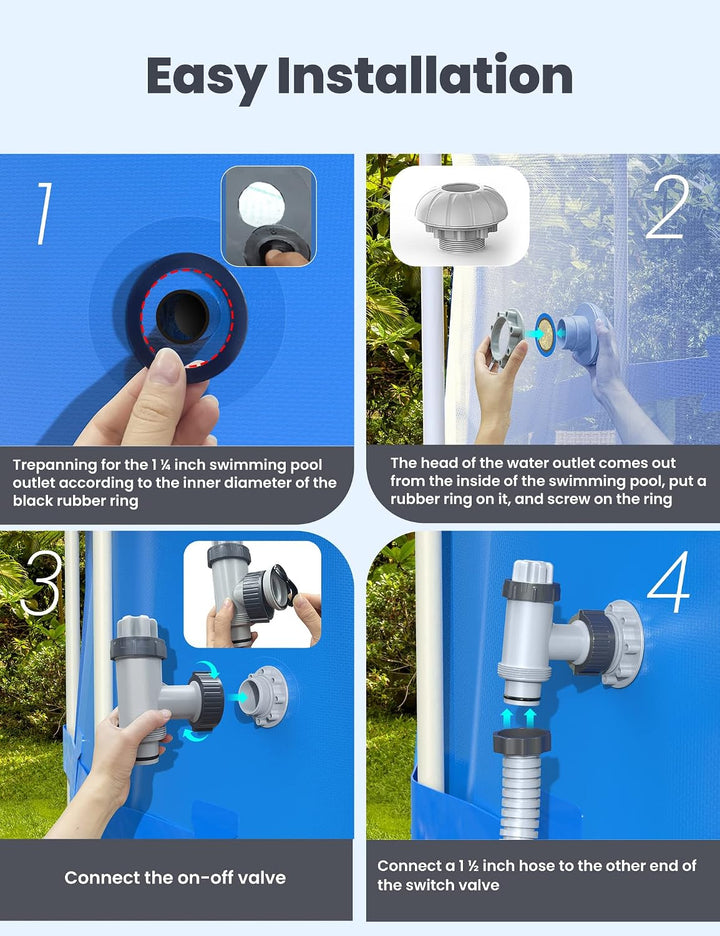 Easy Installation

1

Trepanning for the 1 ¼ inch swimming pool outlet according to the inner diameter of the black rubber ring

2

The head of the water outlet comes out from the inside of the swimming pool, put a rubber ring on it, and screw on the ring

3

Connect the on-off valve

4

Connect a 1 ½ inch hose to the other end of the switch valve