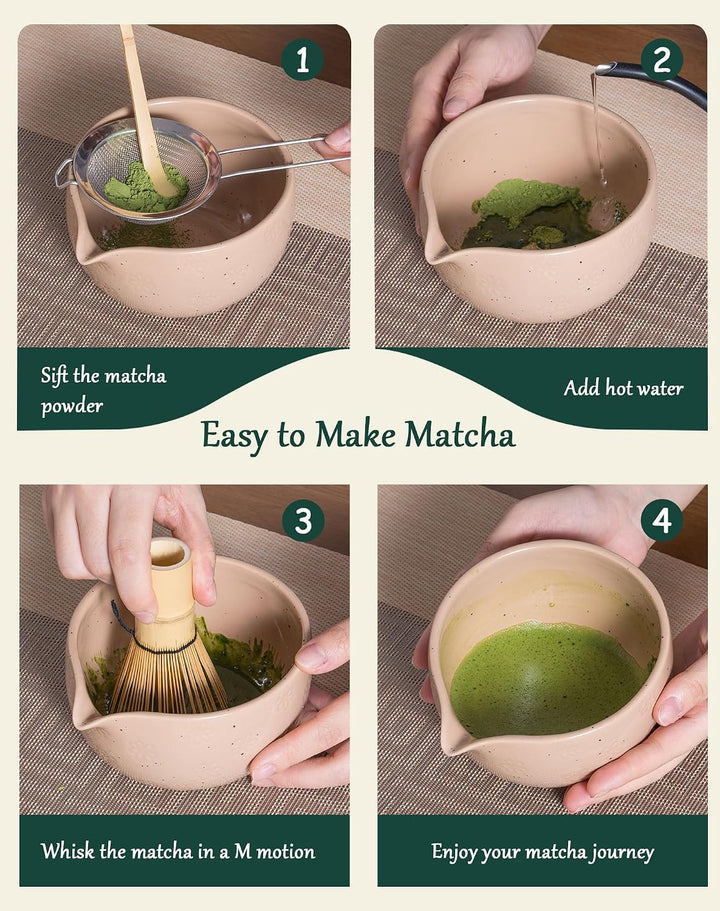 1

Sift the matcha powder

2

Add hot water

Easy to Make Matcha

3

Whisk the matcha in a M motion

4

Enjoy your matcha journey