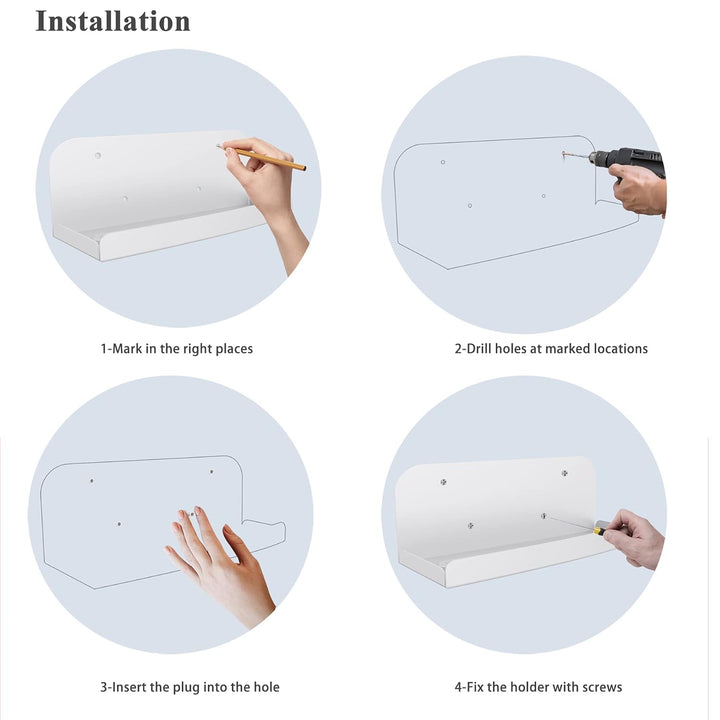 Installation

1-Mark in the right places

2-Drill holes at marked locations

3-Insert the plug into the hole

4-Fix the holder with screws