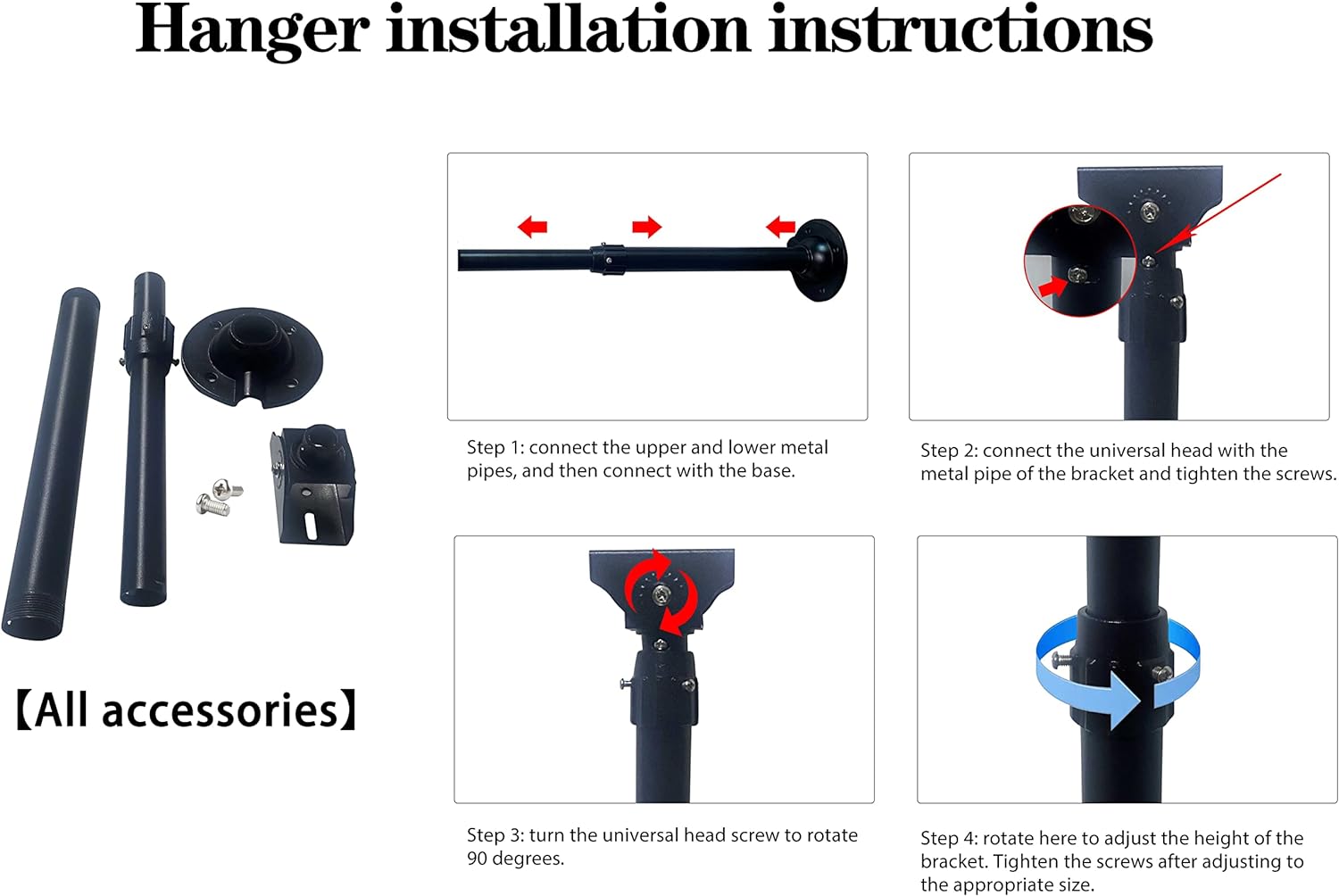 Hanger installation instructions

【All accessories】

Step 1: connect the upper and lower metal pipes, and then connect with the base.

Step 2: connect the universal head with the metal pipe of the bracket and tighten the screws.

Step 3: turn the universal head screw to rotate 90 degrees.

Step 4: rotate here to adjust the height of the bracket. Tighten the screws after adjusting to the appropriate size.