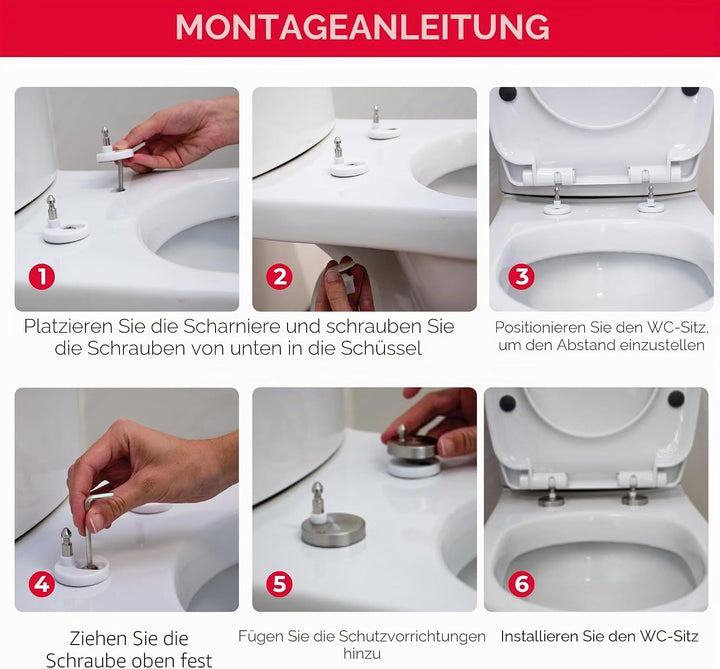 MONTAGEANLEITUNG

1

2

3

Platzieren Sie die Scharniere und schrauben Sie die Schrauben von unten in die Schüssel

Positionieren Sie den WC-Sitz, um den Abstand einzustellen

4

5

6

Ziehen Sie die Schraube oben fest

Fügen Sie die Schutzvorrichtungen hinzu

Installieren Sie den WC-Sitz