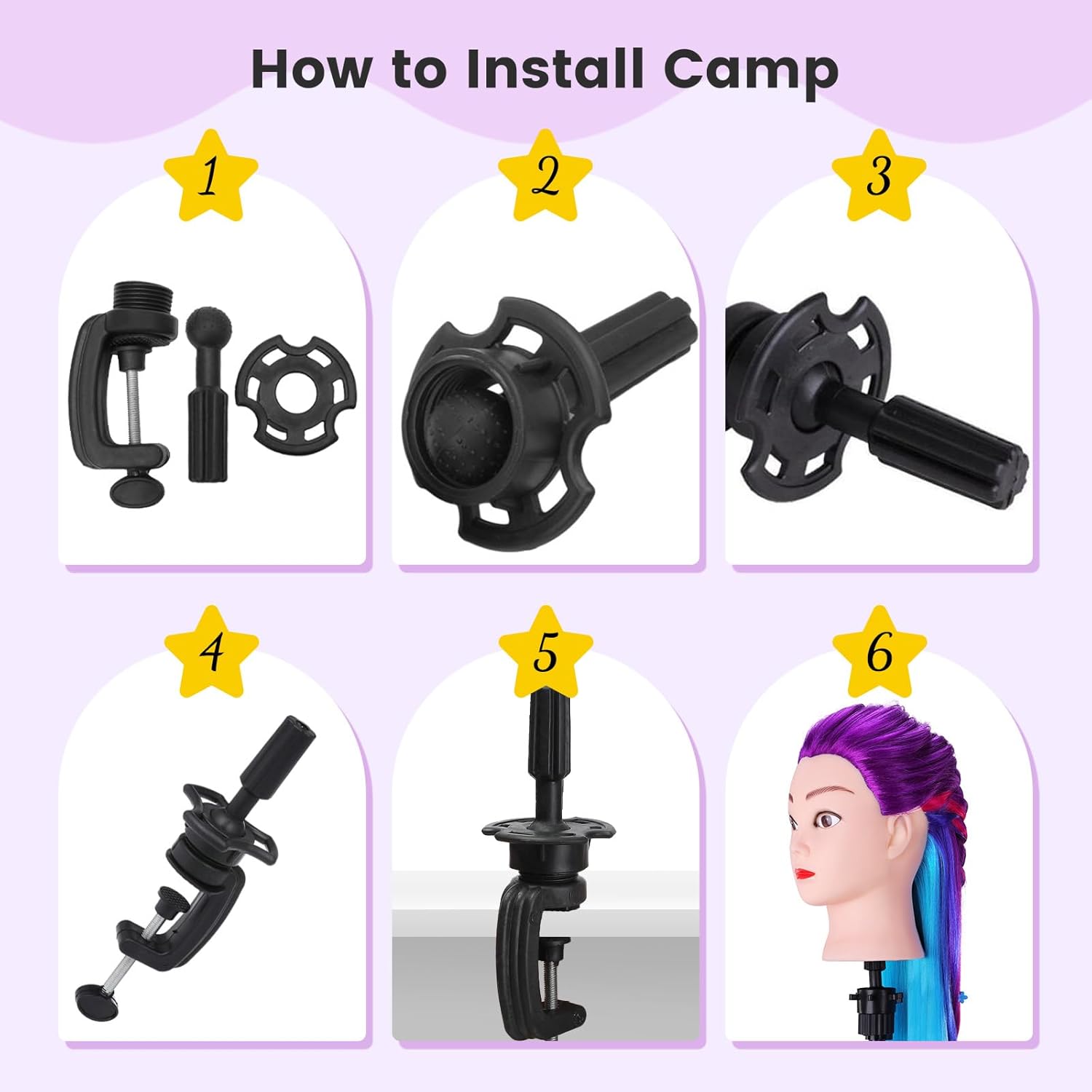 How to Install Camp

1

2

3

4

5

6