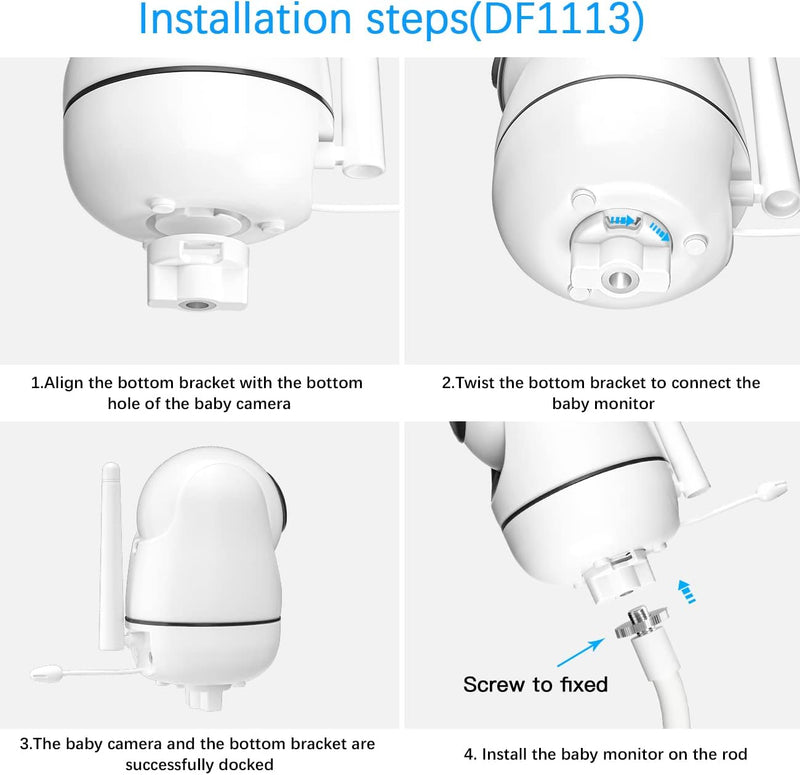 Installation steps(DF1113)

1.Align the bottom bracket with the bottom hole of the baby camera

2.Twist the bottom bracket to connect the baby monitor

3.The baby camera and the bottom bracket are successfully docked

Screw to fixed

4. Install the baby monitor on the rod