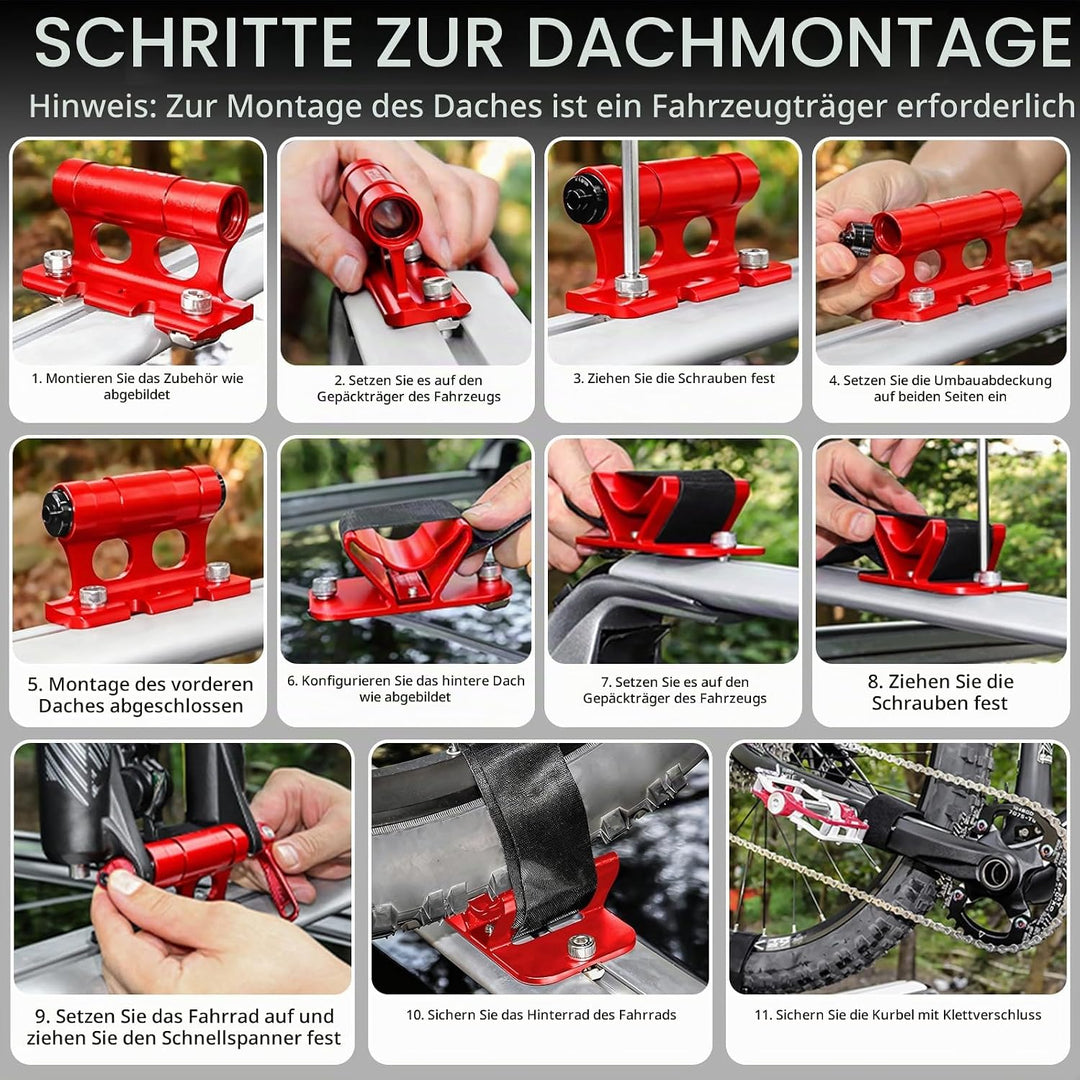 SCHRITTE ZUR DACHMONTAGE

Hinweis: Zur Montage des Daches ist ein Fahrzeugträger erforderlich

1. Montieren Sie das Zubehör wie abgebildet

2. Setzen Sie es auf den Gepäckträger des Fahrzeugs

3. Ziehen Sie die Schrauben fest

4. Setzen Sie die Umbauabdeckung auf beiden Seiten ein

5. Montage des vorderen Daches abgeschlossen

6. Konfigurieren Sie das hintere Dach wie abgebildet

7. Setzen Sie es auf den Gepäckträger des Fahrzeugs

8. Ziehen Sie die Schrauben fest

9. Setzen Sie das Fahrrad auf und ziehen Sie den Schnellspanner fest

10. Sichern Sie das Hinterrad des Fahrrads

11. Sichern Sie die Kurbel mit Klettverschluss