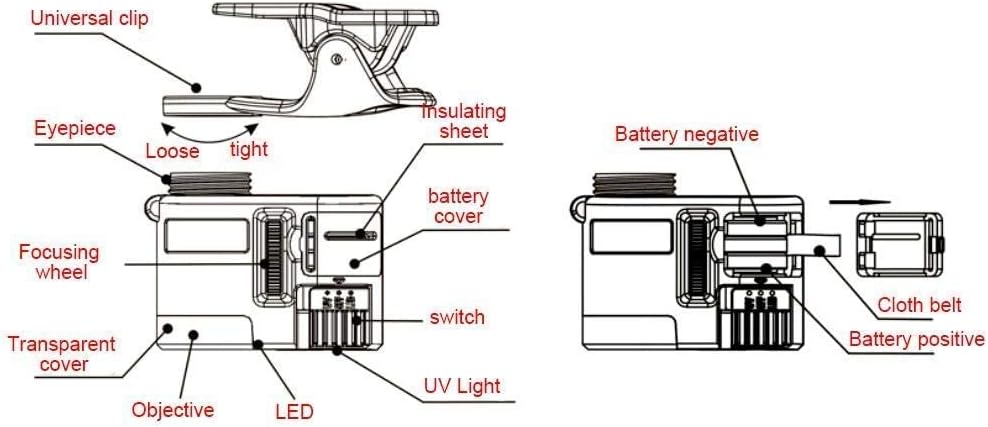 Universal clip

Eyepiece

Loose

tight

Insulating sheet

battery cover

Focusing wheel

switch

Transparent cover

Objective

LED

UV Light

Battery negative

Cloth belt

Battery positive