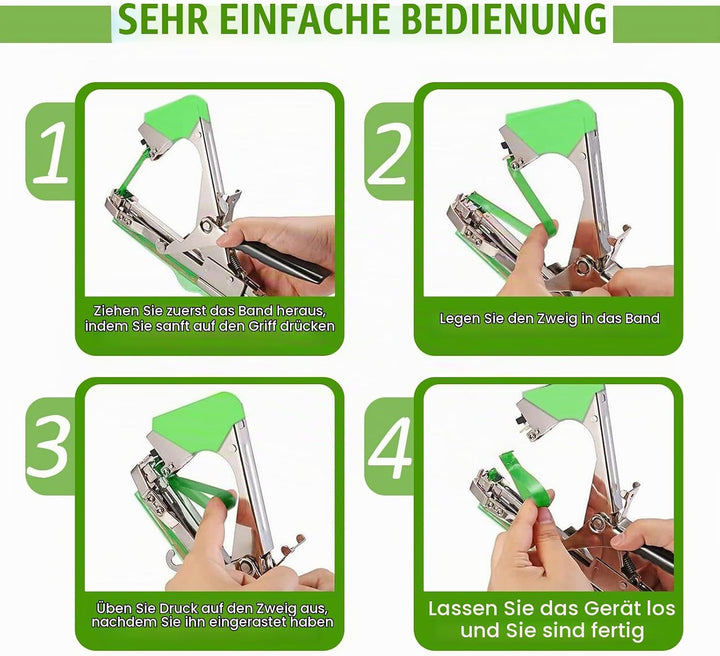 SEHR EINFACHE BEDIENUNG

1

Ziehen Sie zuerst das Band heraus, indem Sie sanft auf den Griff drücken

2

Legen Sie den Zweig in das Band

3

Üben Sie Druck auf den Zweig aus, nachdem Sie ihn eingerastet haben

4

Lassen Sie das Gerät los und Sie sind fertig