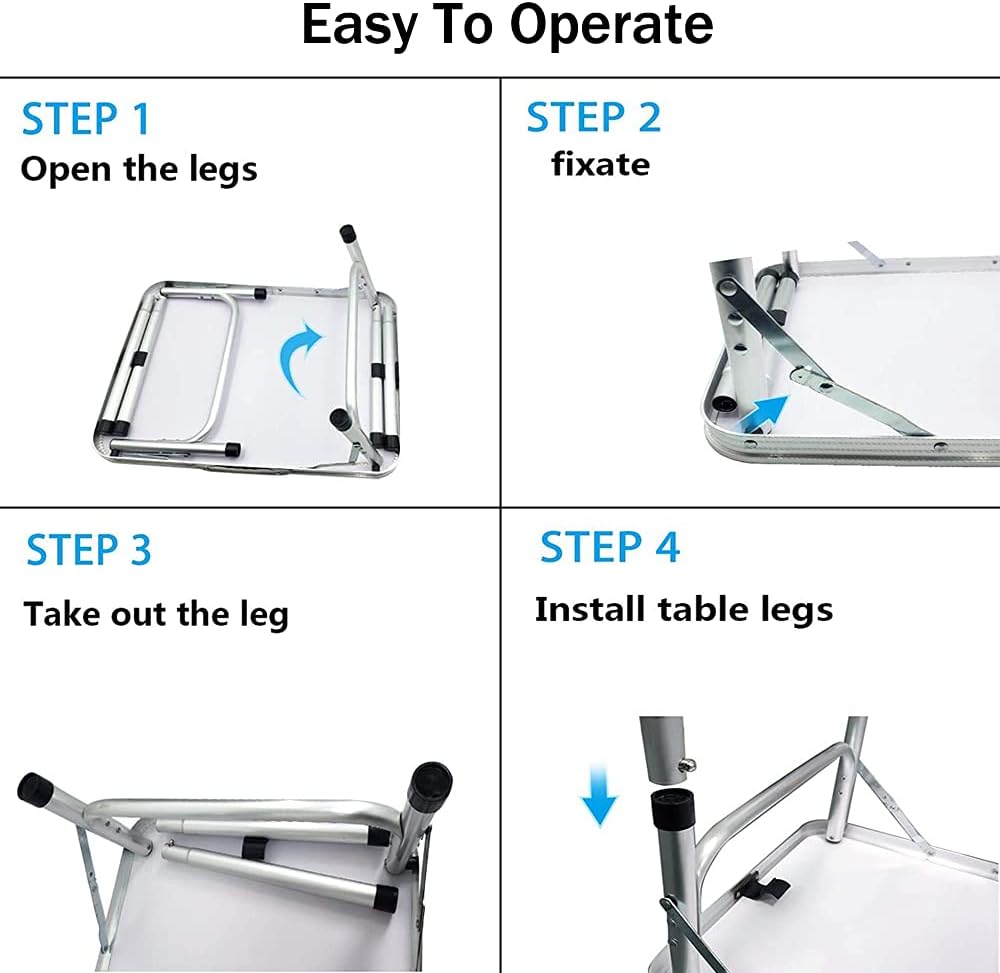 Easy To Operate

STEP 1
Open the legs

STEP 2
fixate

STEP 3
Take out the leg

STEP 4
Install table legs