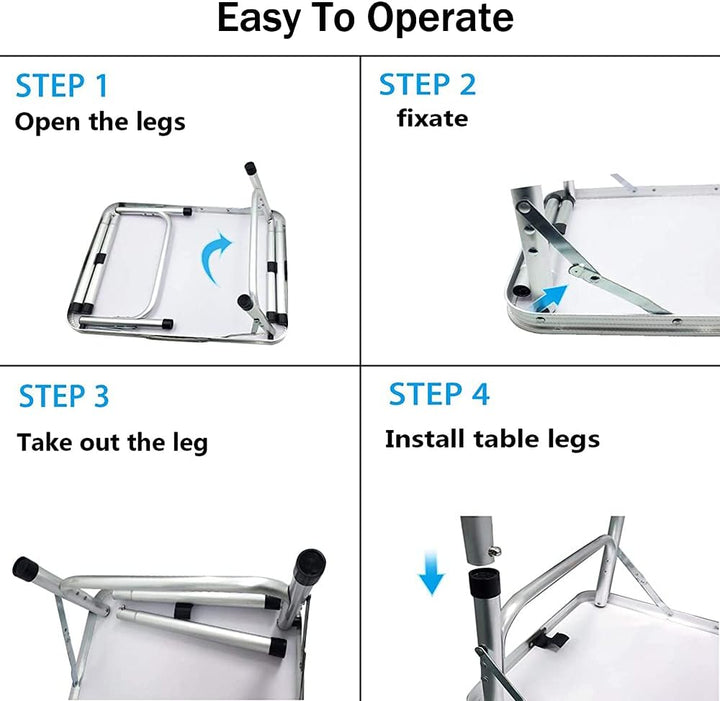 Easy To Operate

STEP 1
Open the legs

STEP 2
fixate

STEP 3
Take out the leg

STEP 4
Install table legs