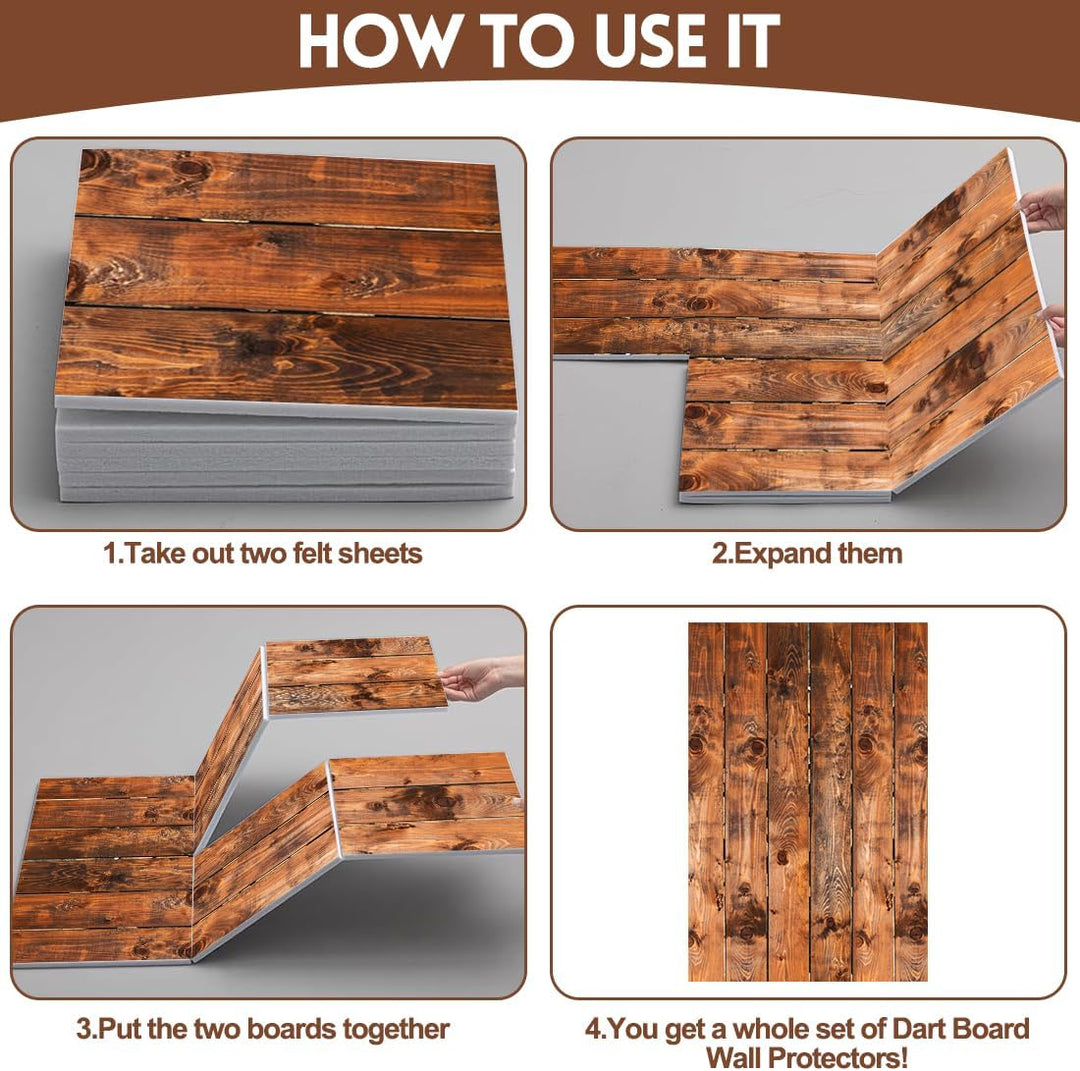 HOW TO USE IT

1.Take out two felt sheets

2.Expand them

3.Put the two boards together

4.You get a whole set of Dart Board Wall Protectors!