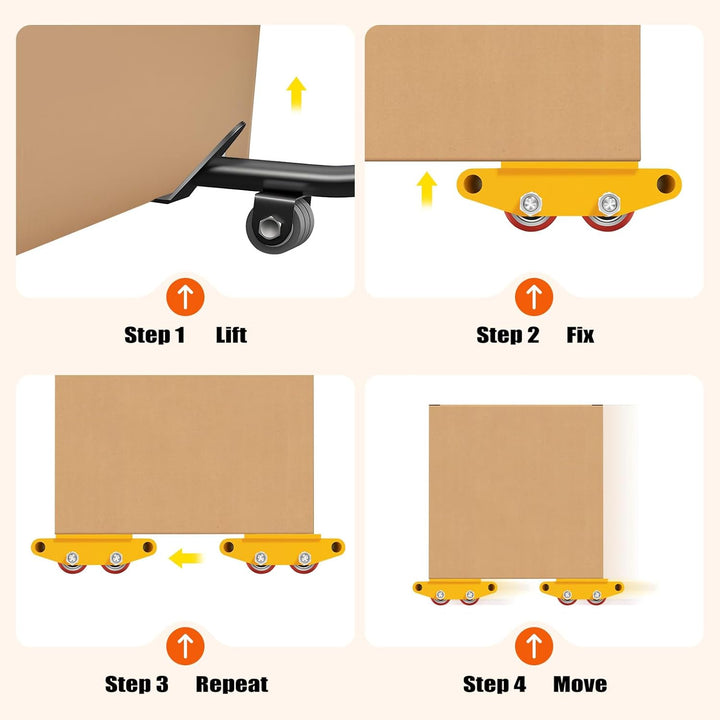 Step 1 Lift

Step 2 Fix

Step 3 Repeat

Step 4 Move