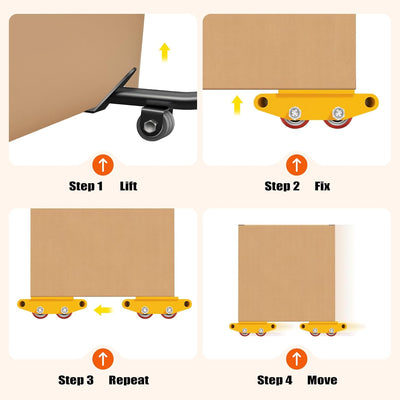 Step 1 Lift

Step 2 Fix

Step 3 Repeat

Step 4 Move