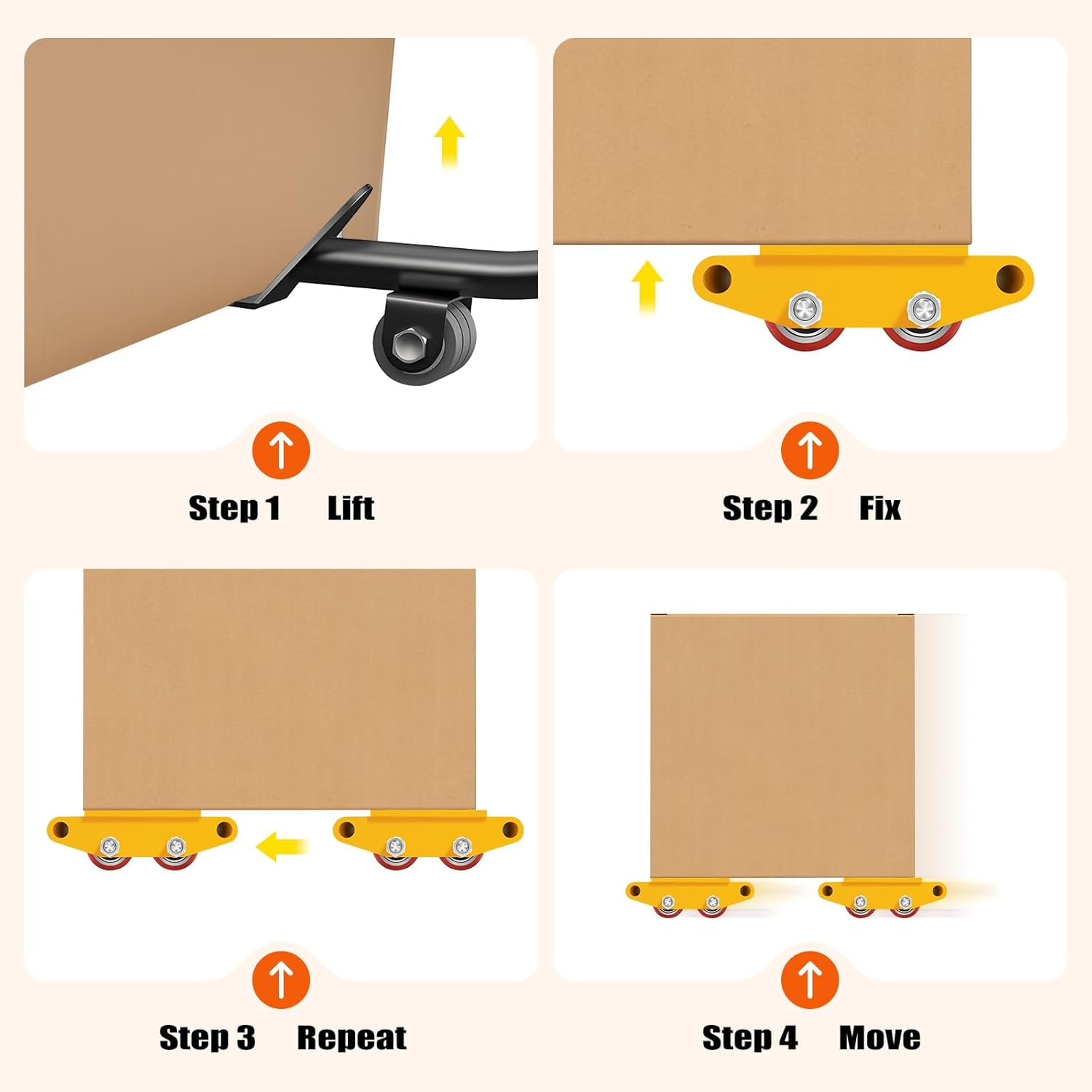 Step 1 Lift

Step 2 Fix

Step 3 Repeat

Step 4 Move