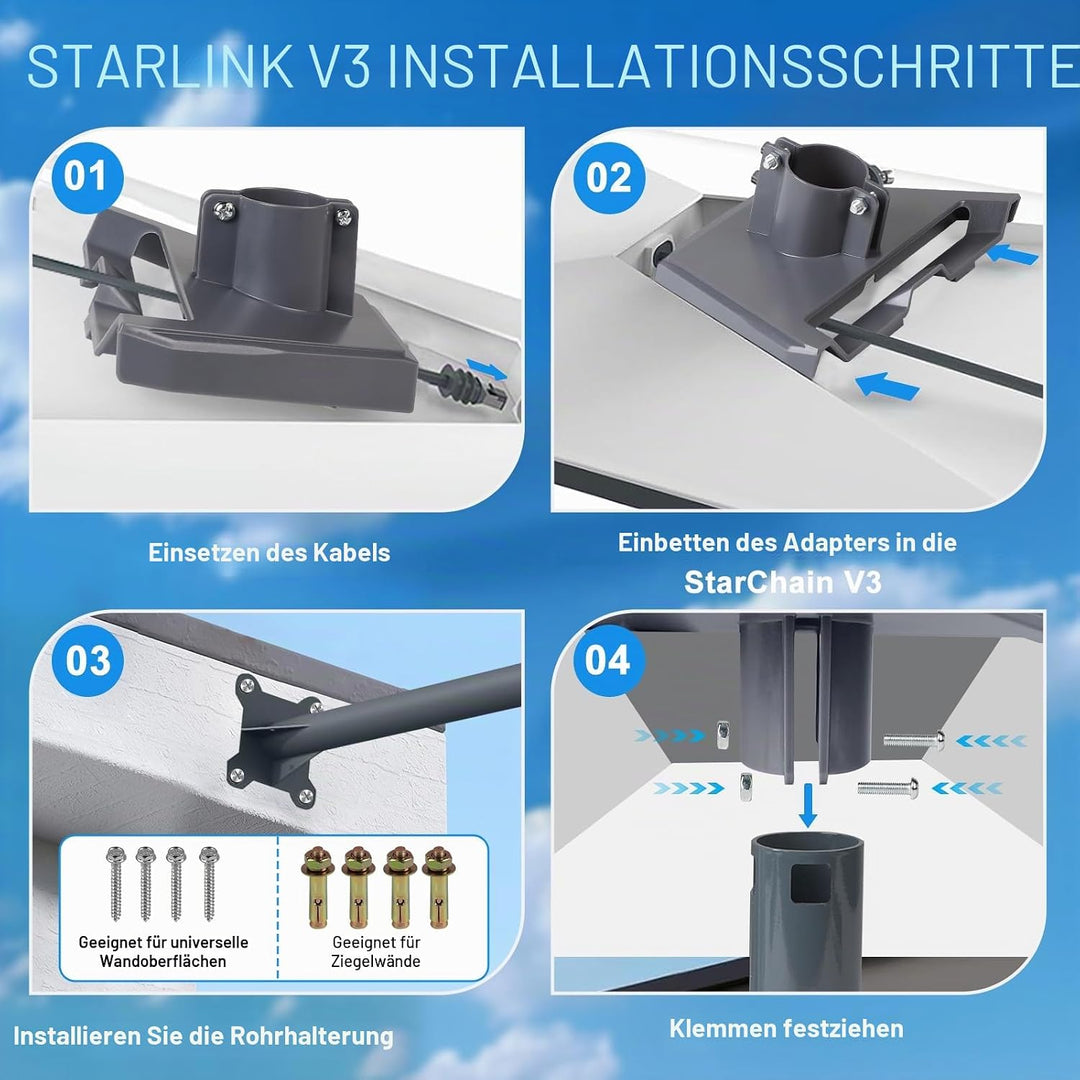 STARLINK V3 INSTALLATIONSSCHRITTE

01

Einsetzen des Kabels

02

Einbetten des Adapters in die StarChain V3

03

Geeignet für universelle Wandoberflächen

Geeignet für Ziegelwände

Installieren Sie die Rohrhalterung

04

Klemmen festziehen