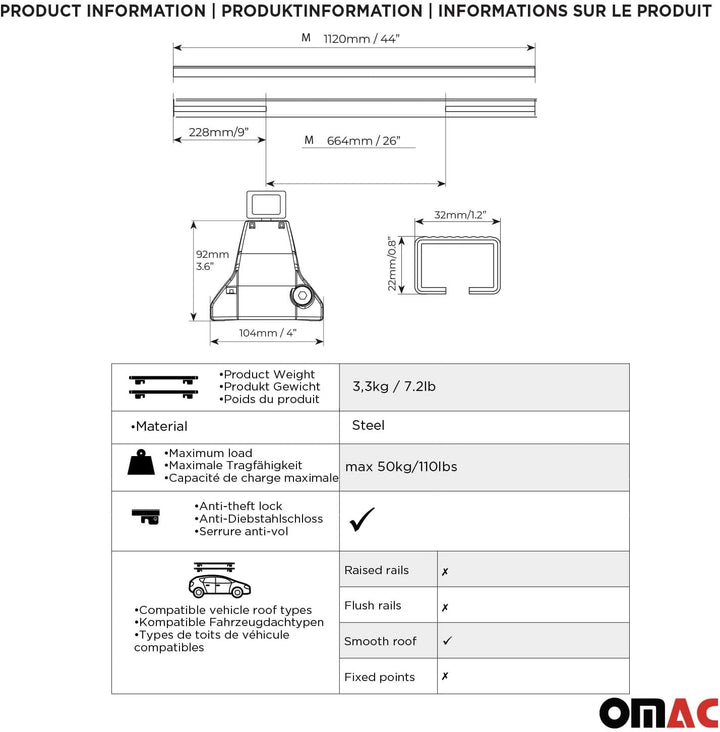 PRODUCT INFORMATION | PRODUKTINFORMATION | INFORMATIONS SUR LE PRODUIT

M 1120mm / 44"

228mm/9"

M 664mm / 26"

92mm
3.6"

104mm / 4"

32mm/1.2"

22mm/0.8"

| | |
|---|---|
| •Product Weight •Produkt Gewicht •Poids du produit | 3,3kg / 7.2lb |
| •Material | Steel |
| •Maximum load •Maximale Tragfähigkeit •Capacité de charge maximale | max 50kg/110lbs |
| •Anti-theft lock •Anti-Diebstahlschloss •Serrure anti-vol | ✓ |

| | | |
|---|---|---|
| •Compatible vehicle roof types •Kompatible Fahrzeugdachtypen •Types de toits de véhicule compatibles | Raised rails | ✗ |
| | Flush rails | ✗ |
| | Smooth roof | ✓ |
| | Fixed points | ✗ |

OMAC