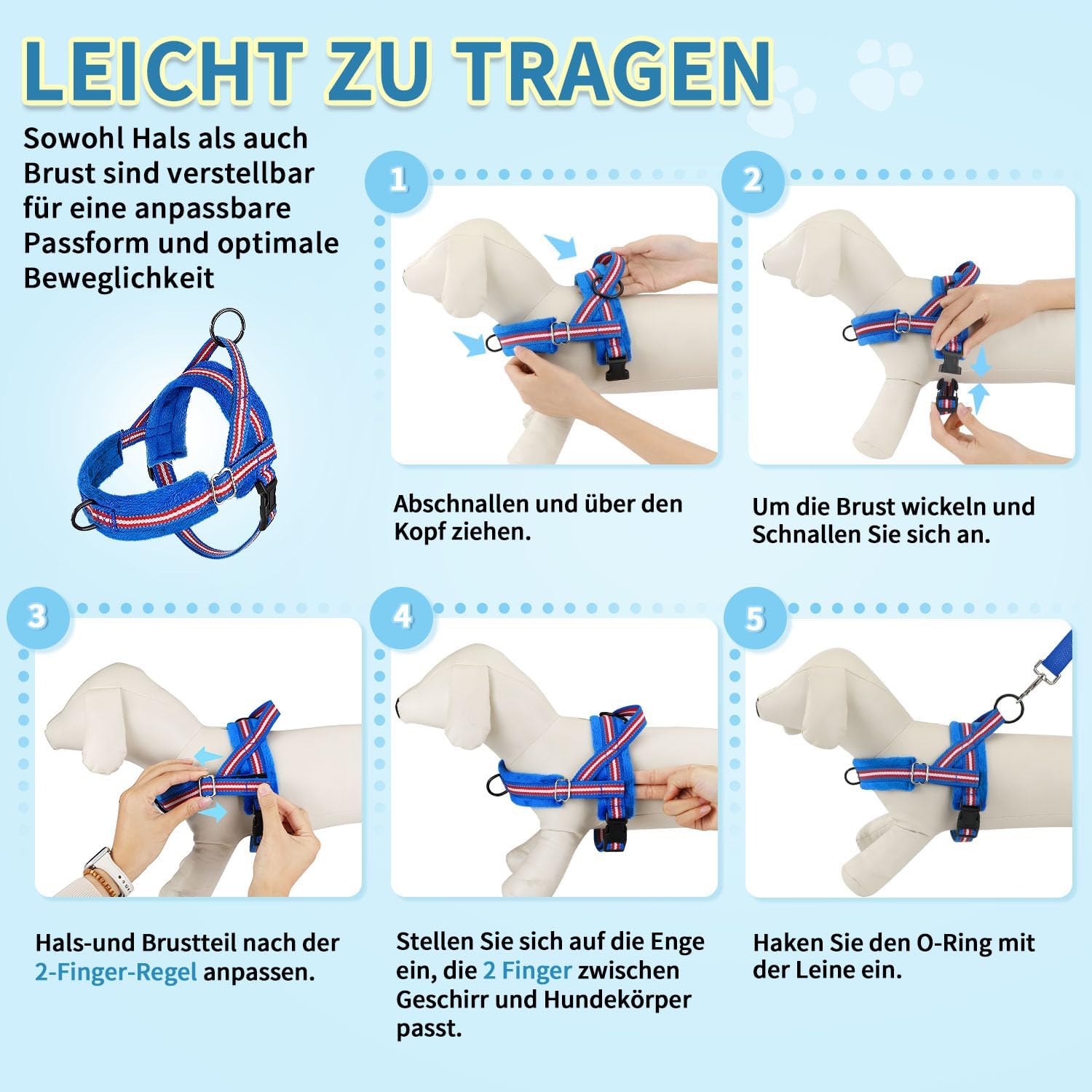 LEICHT ZU TRAGEN

Sowohl Hals als auch Brust sind verstellbar für eine anpassbare Passform und optimale Beweglichkeit

1

Abschnallen und über den Kopf ziehen.

2

Um die Brust wickeln und Schnallen Sie sich an.

3

Hals-und Brustteil nach der 2-Finger-Regel anpassen.

4

Stellen Sie sich auf die Enge ein, die 2 Finger zwischen Geschirr und Hundekörper passt.

5

Haken Sie den O-Ring mit der Leine ein.