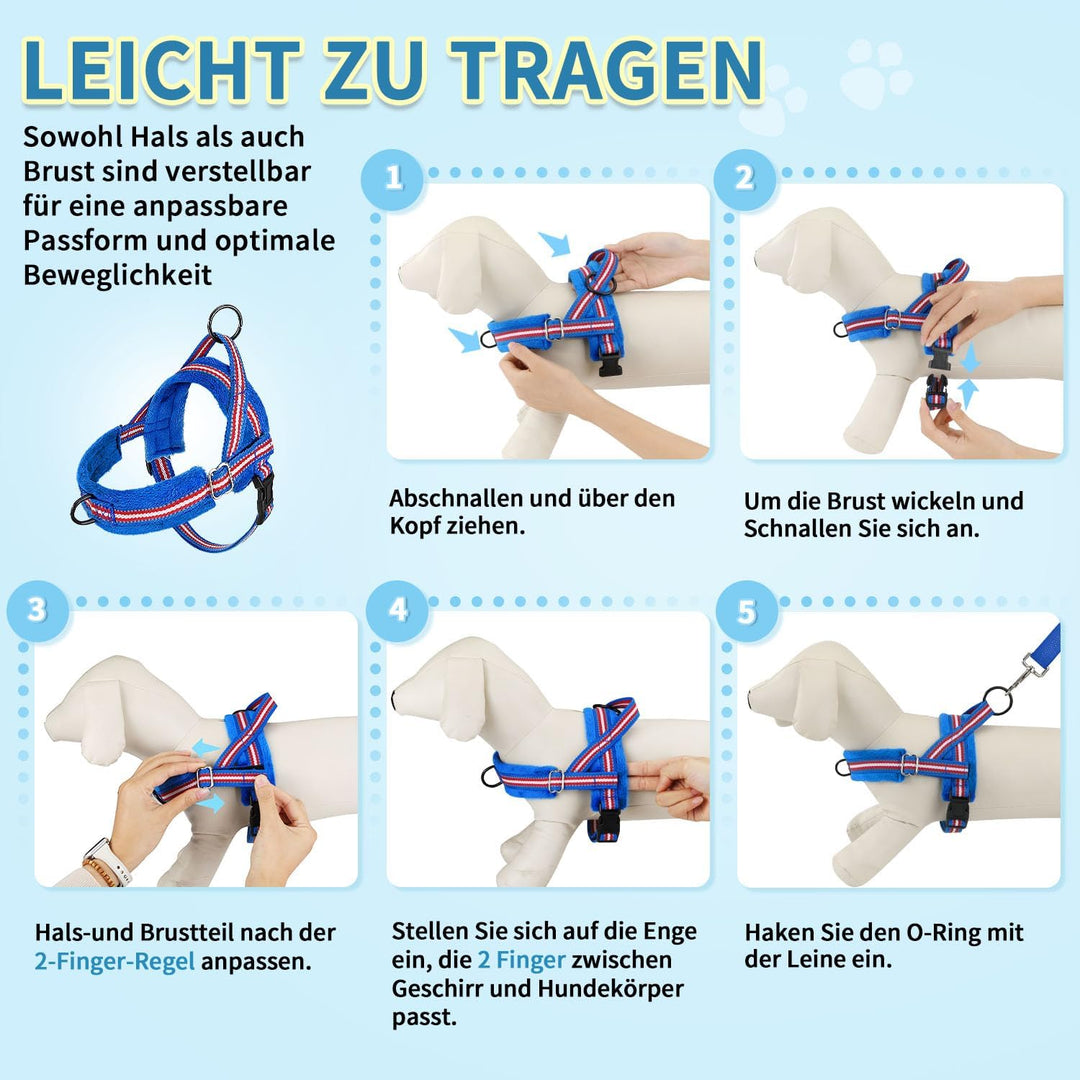 LEICHT ZU TRAGEN

Sowohl Hals als auch Brust sind verstellbar für eine anpassbare Passform und optimale Beweglichkeit

1

Abschnallen und über den Kopf ziehen.

2

Um die Brust wickeln und Schnallen Sie sich an.

3

Hals-und Brustteil nach der 2-Finger-Regel anpassen.

4

Stellen Sie sich auf die Enge ein, die 2 Finger zwischen Geschirr und Hundekörper passt.

5

Haken Sie den O-Ring mit der Leine ein.