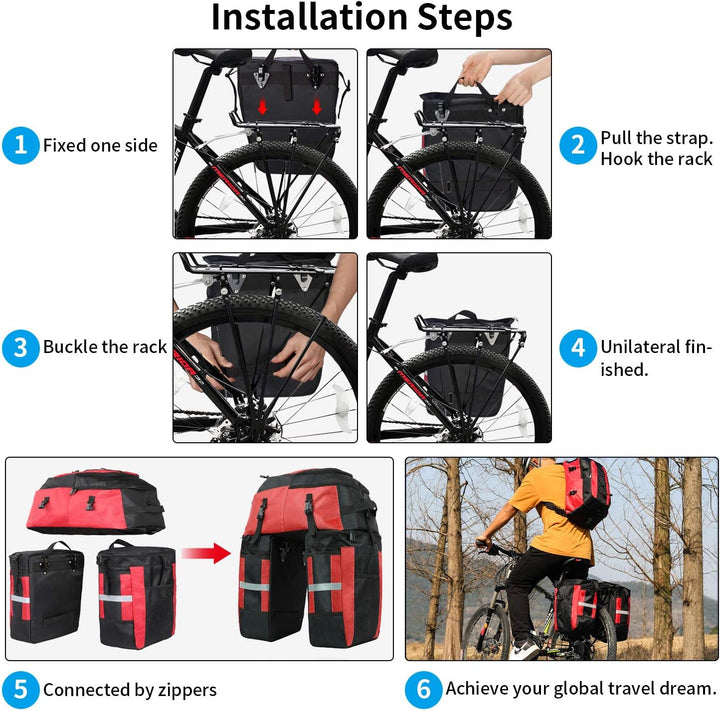 Installation Steps

1 Fixed one side

2 Pull the strap. Hook the rack

3 Buckle the rack

4 Unilateral finished.

5 Connected by zippers

6 Achieve your global travel dream.