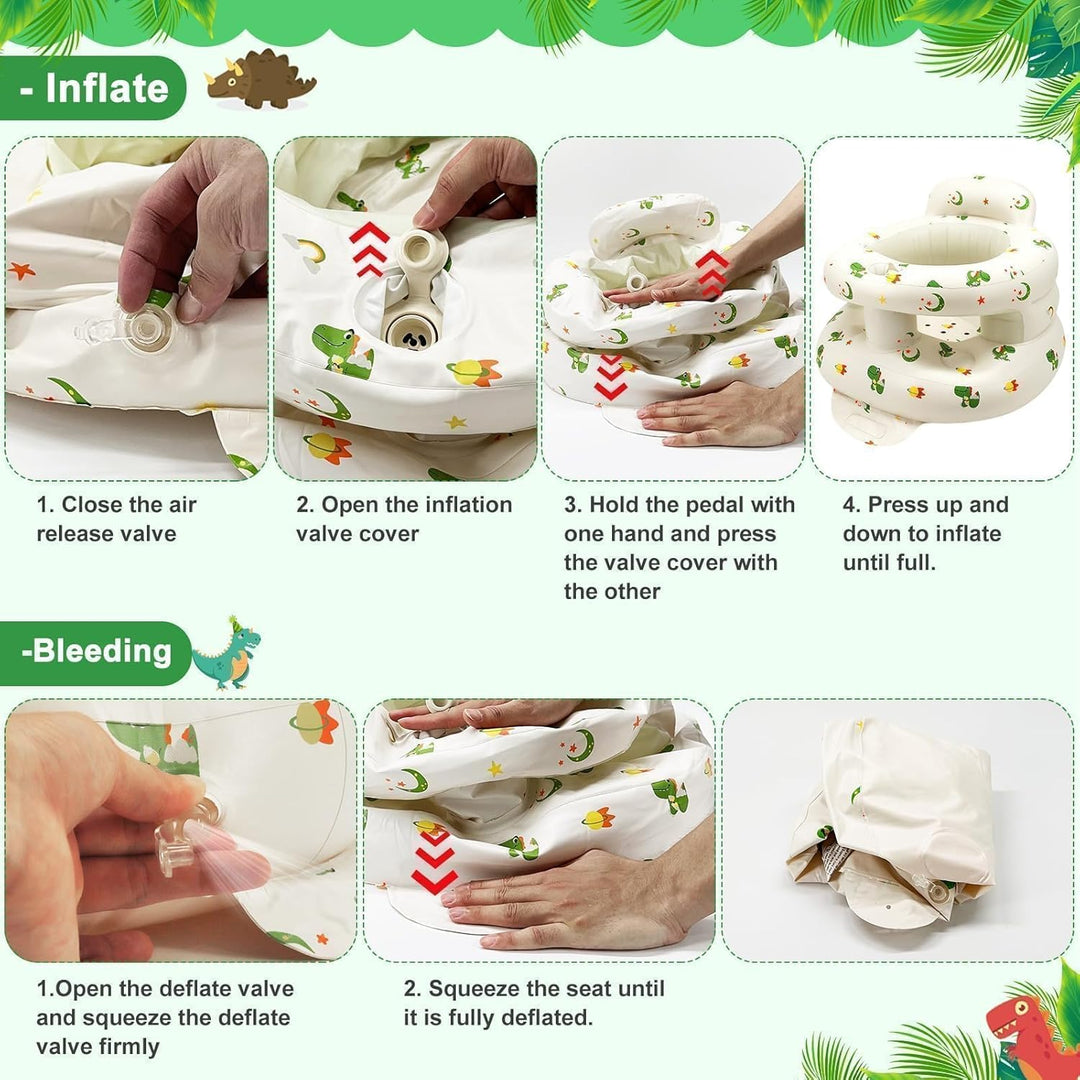 - Inflate

1. Close the air release valve

2. Open the inflation valve cover

3. Hold the pedal with one hand and press the valve cover with the other

4. Press up and down to inflate until full.

-Bleeding

1.Open the deflate valve and squeeze the deflate valve firmly

2. Squeeze the seat until it is fully deflated.