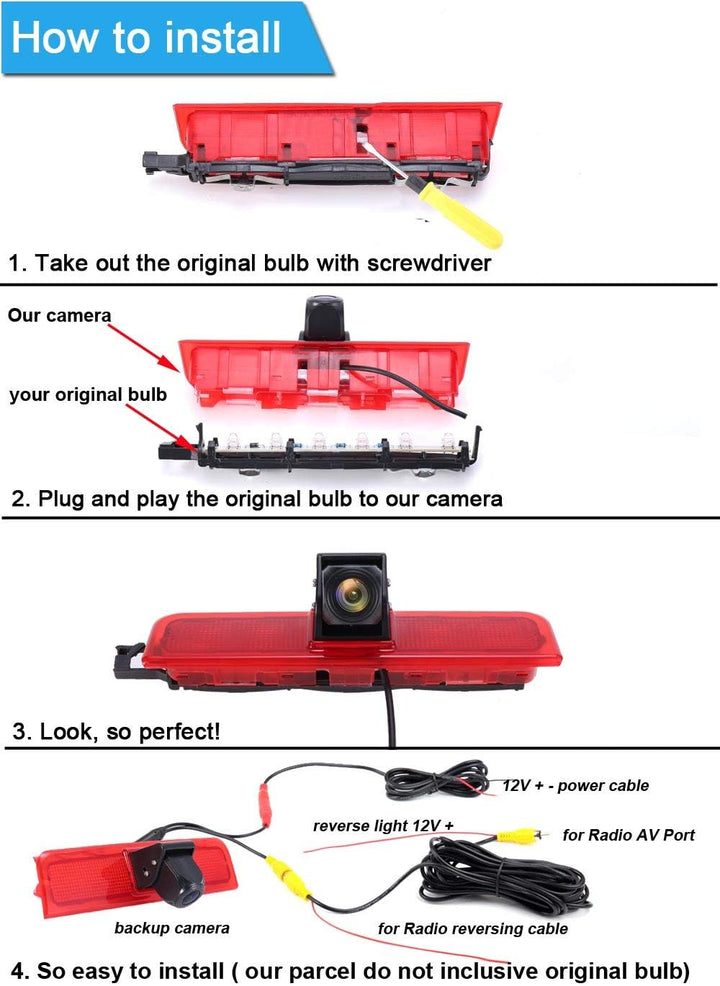 How to install

1. Take out the original bulb with screwdriver

Our camera

your original bulb

2. Plug and play the original bulb to our camera

3. Look, so perfect!

12V + - power cable

reverse light 12V +

for Radio AV Port

backup camera

for Radio reversing cable

4. So easy to install ( our parcel do not inclusive original bulb)