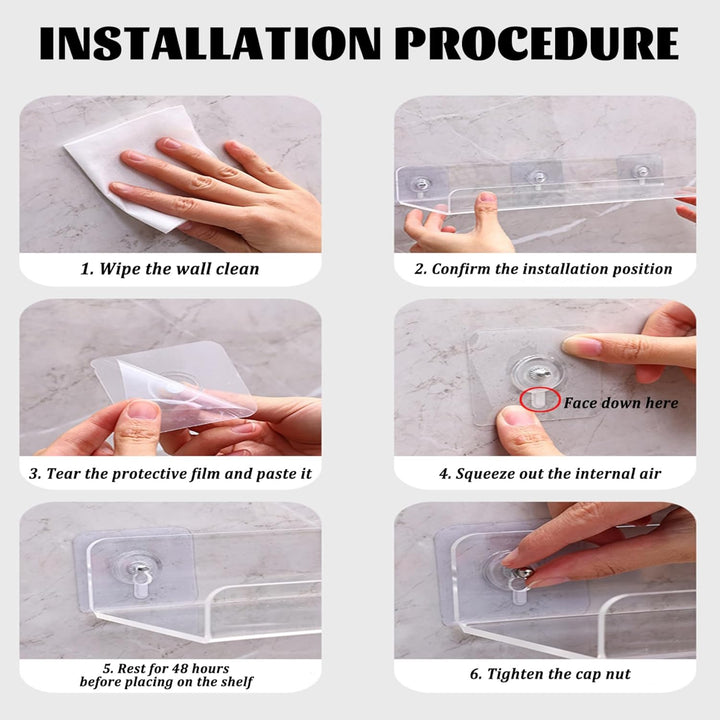 INSTALLATION PROCEDURE

1. Wipe the wall clean

2. Confirm the installation position

3. Tear the protective film and paste it

Face down here

4. Squeeze out the internal air

5. Rest for 48 hours
before placing on the shelf

6. Tighten the cap nut