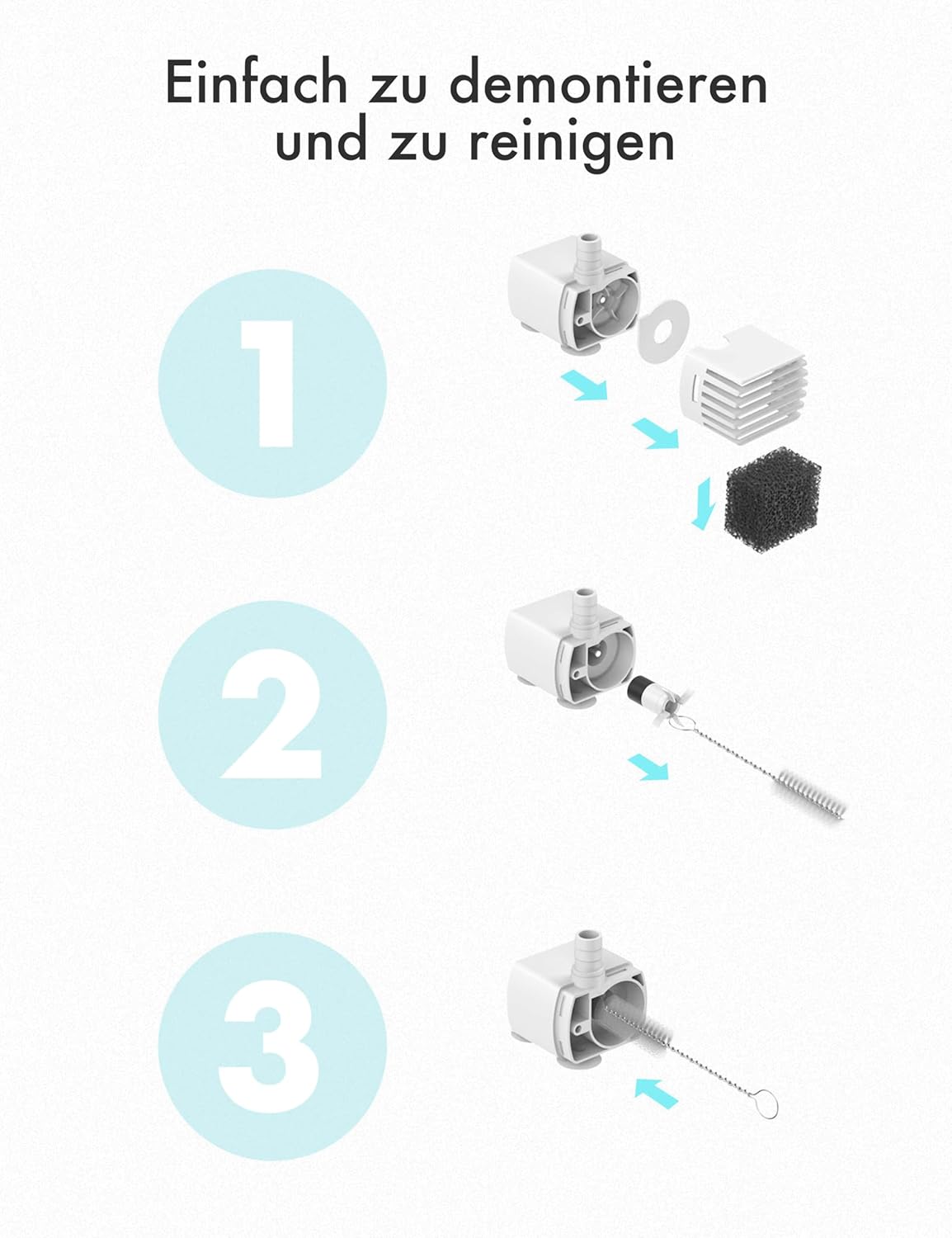 Einfach zu demontieren und zu reinigen

1

2

3