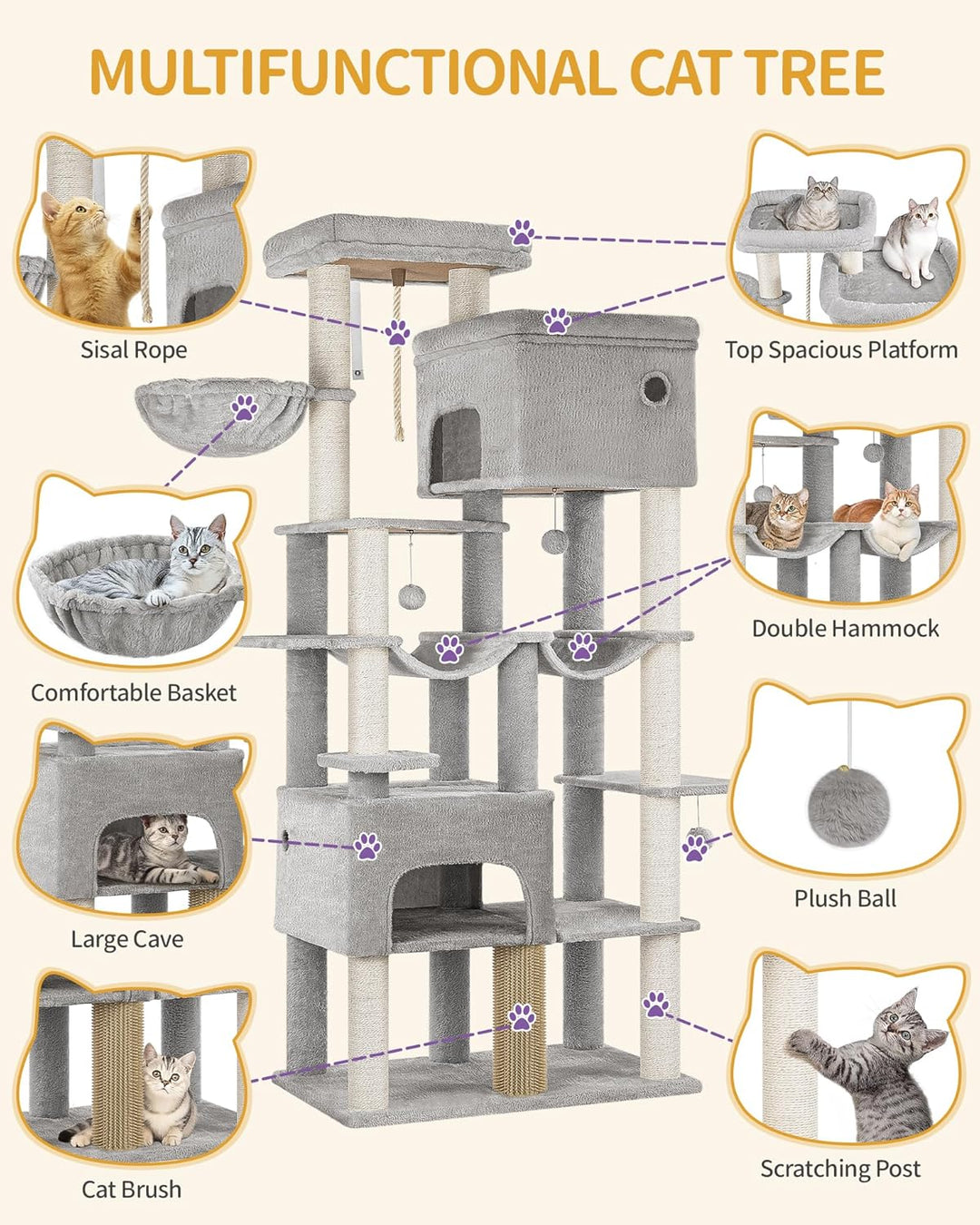 MULTIFUNCTIONAL CAT TREE

Sisal Rope

Comfortable Basket

Large Cave

Cat Brush

Top Spacious Platform

Double Hammock

Plush Ball

Scratching Post