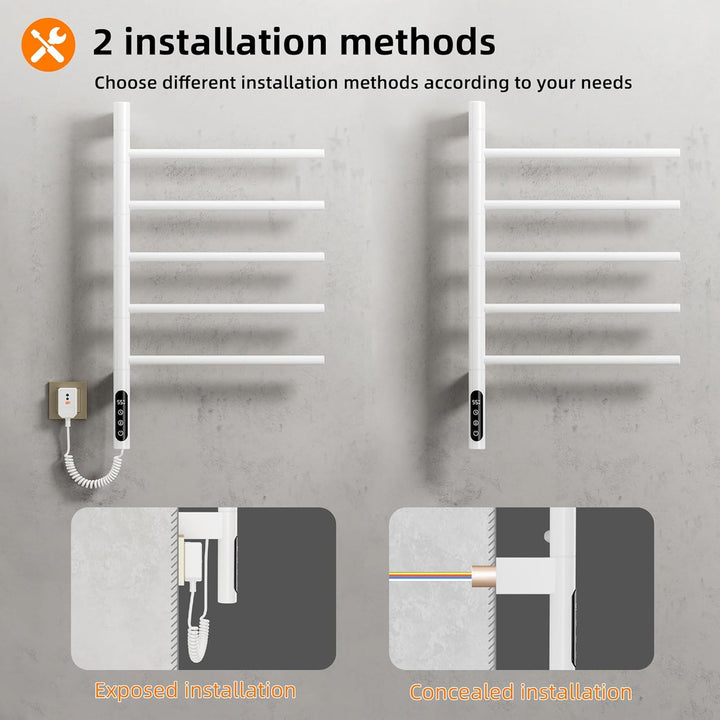 2 installation methods

Choose different installation methods according to your needs

Exposed installation

Concealed installation