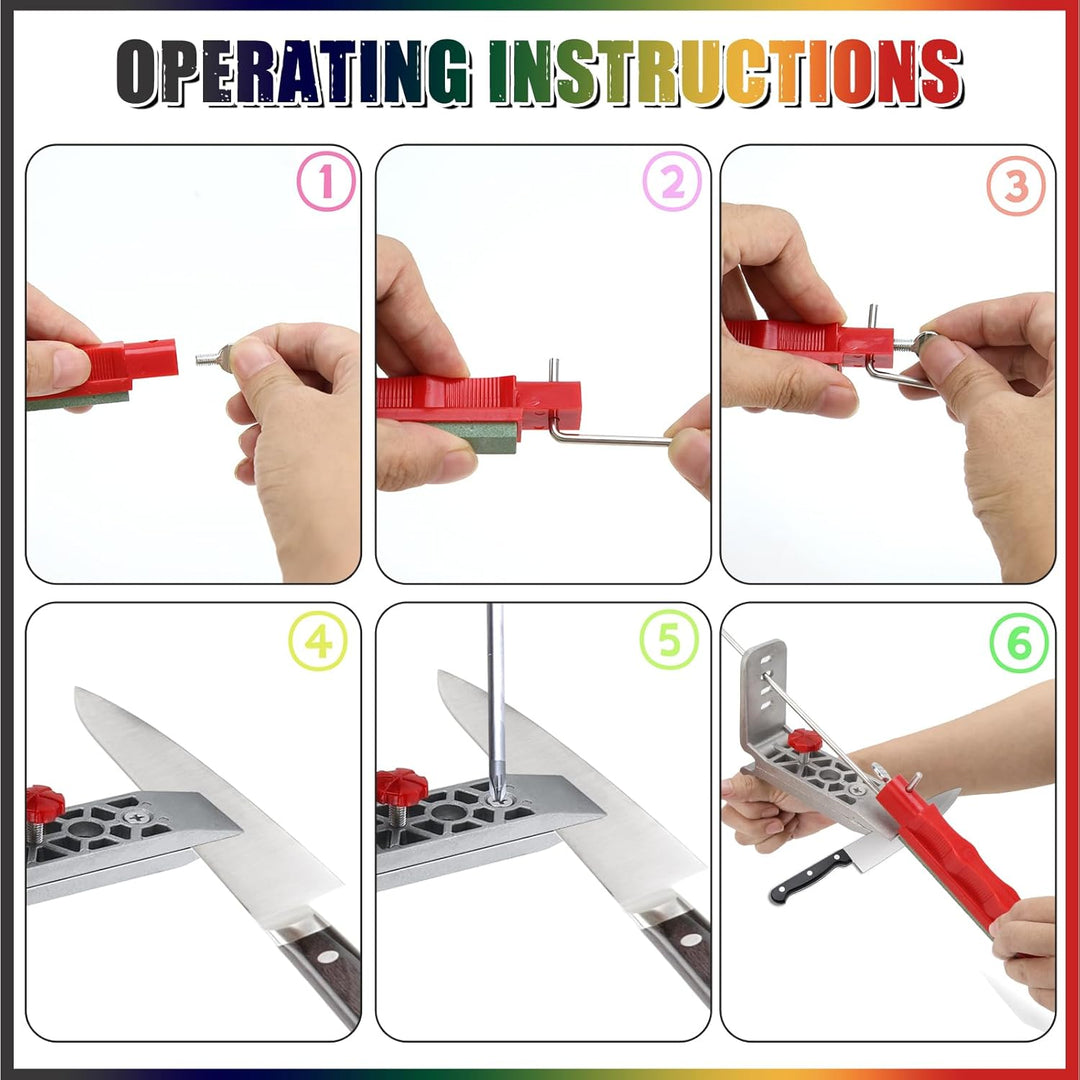 OPERATING INSTRUCTIONS

1

2

3

4

5

6