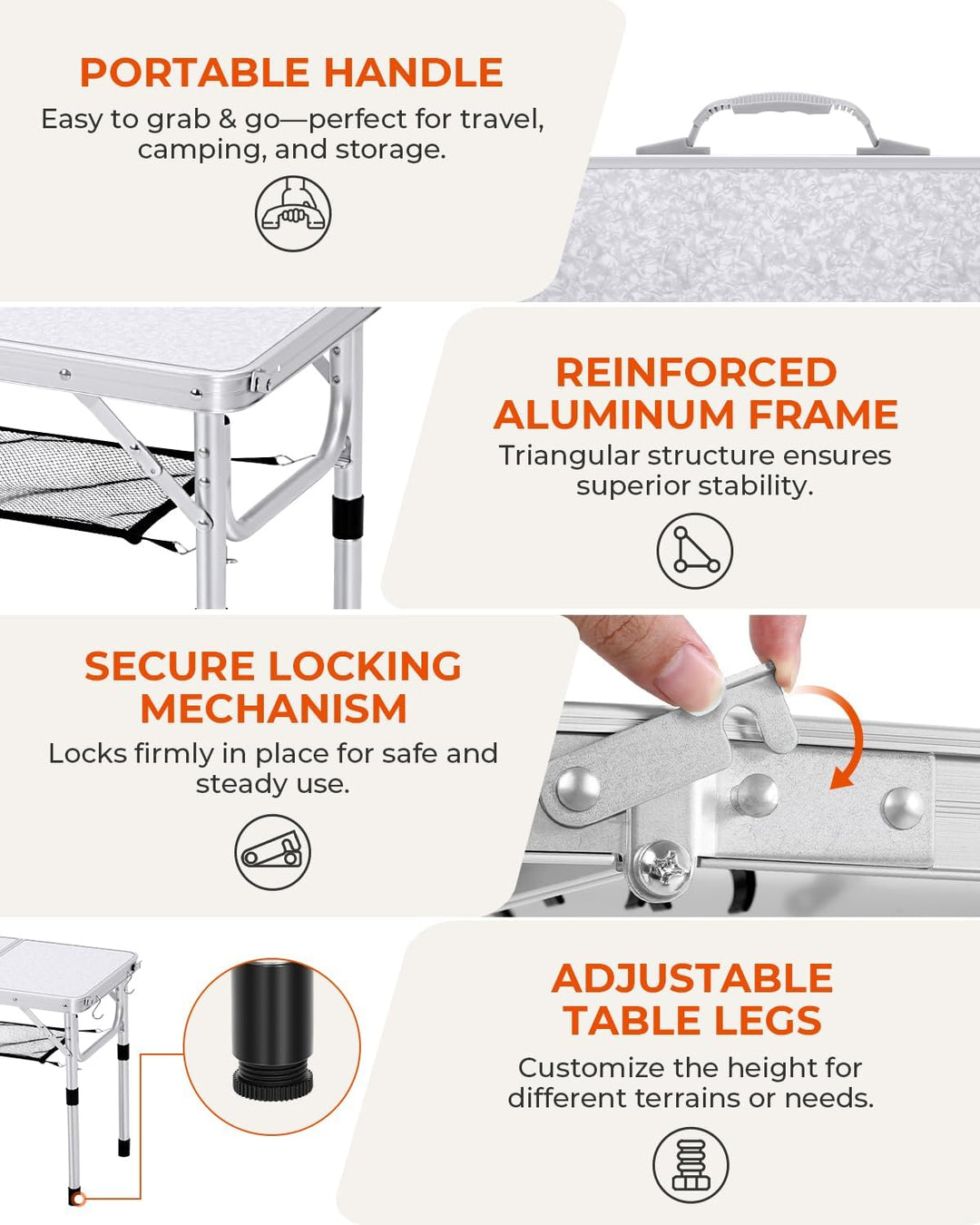 PORTABLE HANDLE
Easy to grab & go—perfect for travel, camping, and storage.

REINFORCED ALUMINUM FRAME
Triangular structure ensures superior stability.

SECURE LOCKING MECHANISM
Locks firmly in place for safe and steady use.

ADJUSTABLE TABLE LEGS
Customize the height for different terrains or needs.