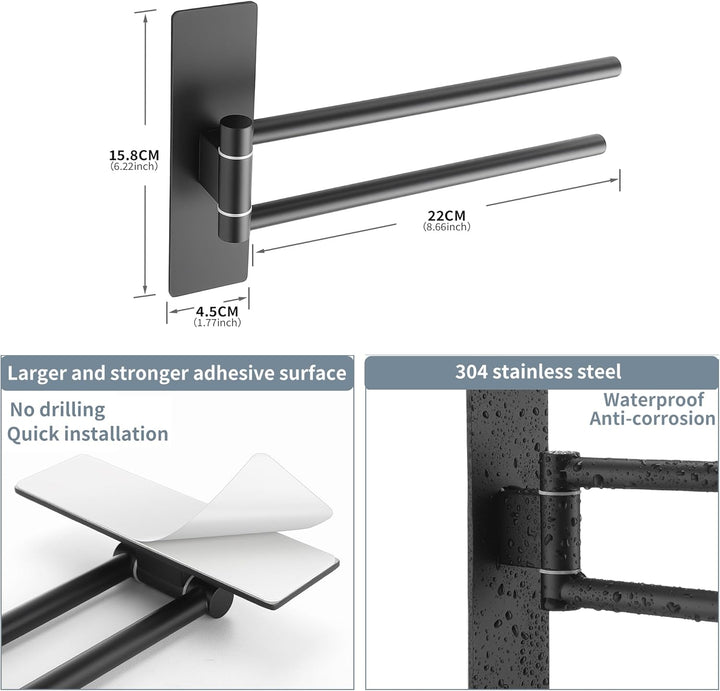 15.8CM
(6.22inch)

22CM
(8.66inch)

4.5CM
(1.77inch)

Larger and stronger adhesive surface

No drilling
Quick installation

304 stainless steel

Waterproof
Anti-corrosion