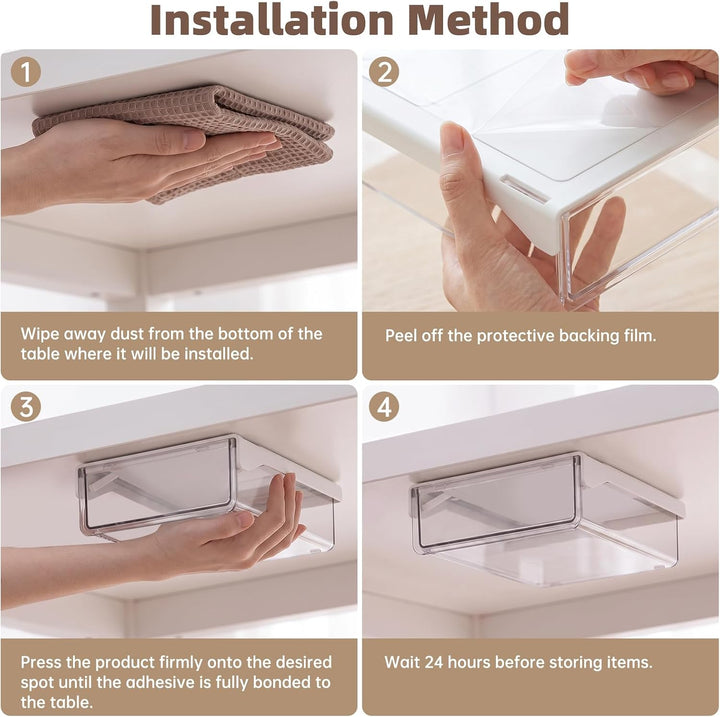 Installation Method

1

Wipe away dust from the bottom of the table where it will be installed.

2

Peel off the protective backing film.

3

Press the product firmly onto the desired spot until the adhesive is fully bonded to the table.

4

Wait 24 hours before storing items.