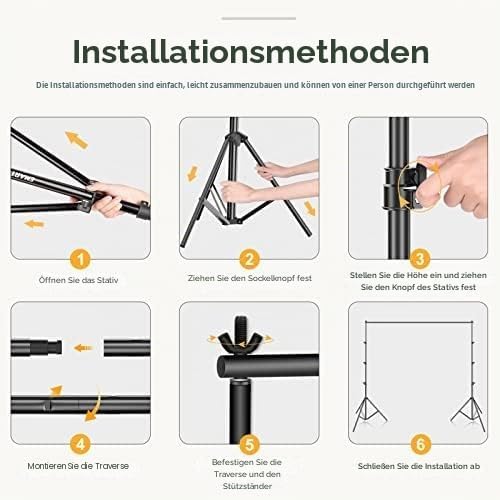 Installationsmethoden

Die Installationsmethoden sind einfach, leicht zusammenzubauen und können von einer Person durchgeführt werden

1
Öffnen Sie das Stativ

2
Ziehen Sie den Sockelknopf fest

3
Stellen Sie die Höhe ein und ziehen Sie den Knopf des Stativs fest

4
Montieren Sie die Traverse

5
Befestigen Sie die Traverse und den Stützständer

6
Schließen Sie die Installation ab