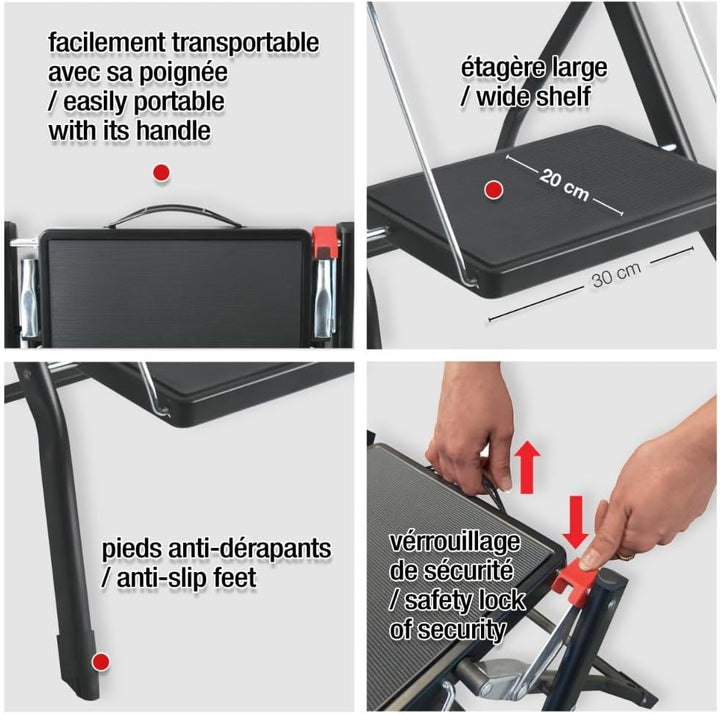 facilement transportable avec sa poignée / easily portable with its handle

étagère large / wide shelf

20 cm

30 cm

pieds anti-dérapants / anti-slip feet

vérrouillage de sécurité / safety lock of security